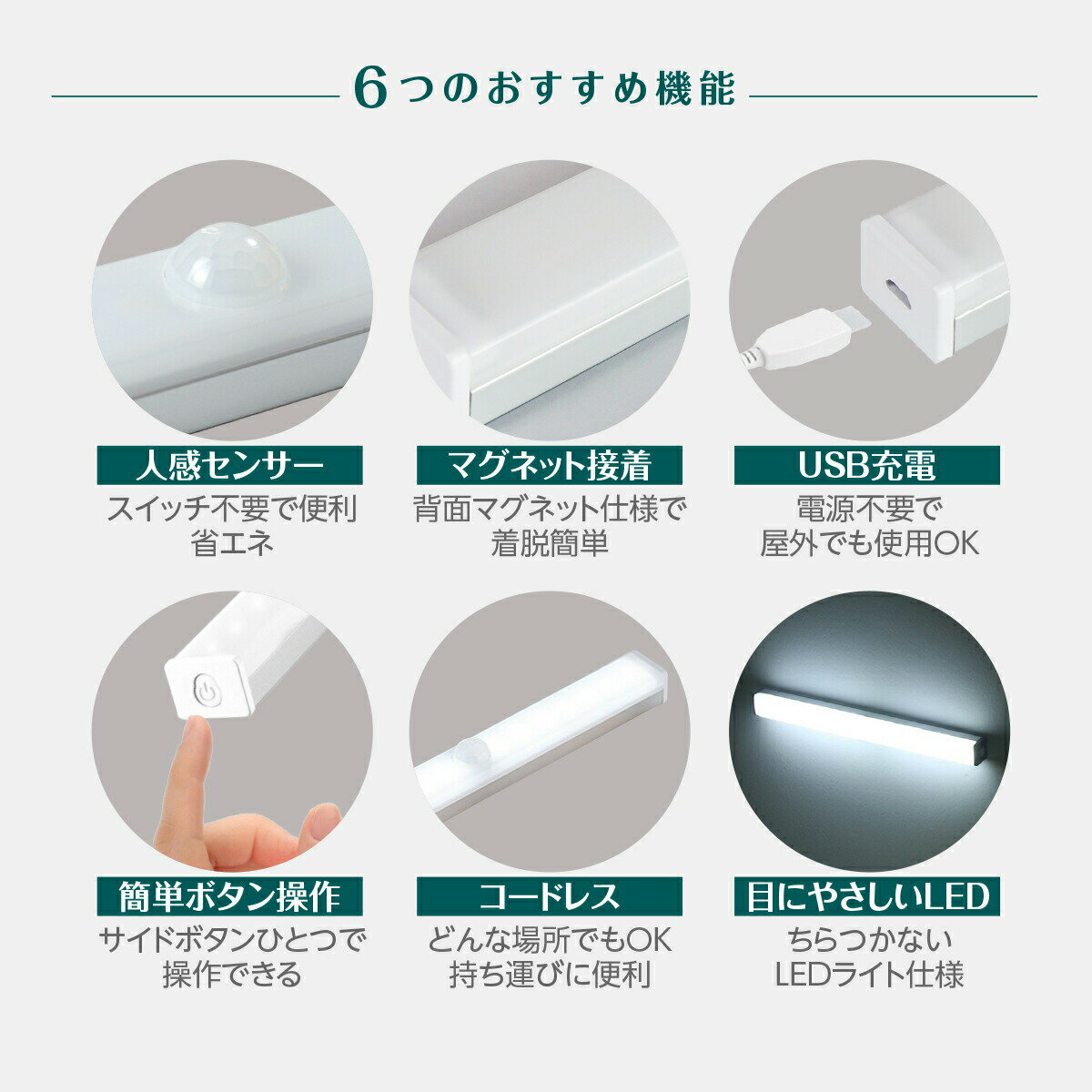 6つのおすすめ機能

人感センサー
スイッチ不要で便利
省エネ

マグネット接着
背面マグネット仕様で
着脱簡単

USB充電
電源不要で
屋外でも使用OK

簡単ボタン操作
サイドボタンひとつで
操作できる

コードレス
どんな場所でもOK
持ち運びに便利

目にやさしいLED
ちらつかない
LEDライト仕様