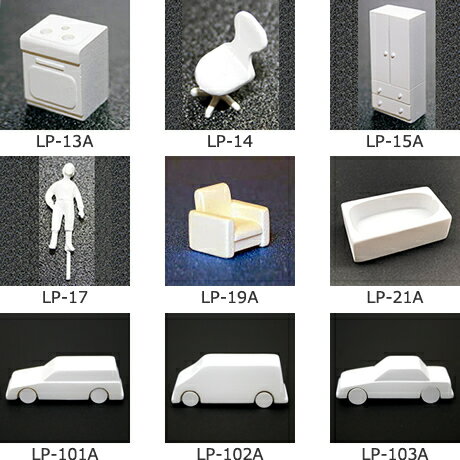 LP-13A
LP-14
LP-15A
LP-17
LP-19A
LP-21A
LP-101A
LP-102A
LP-103A