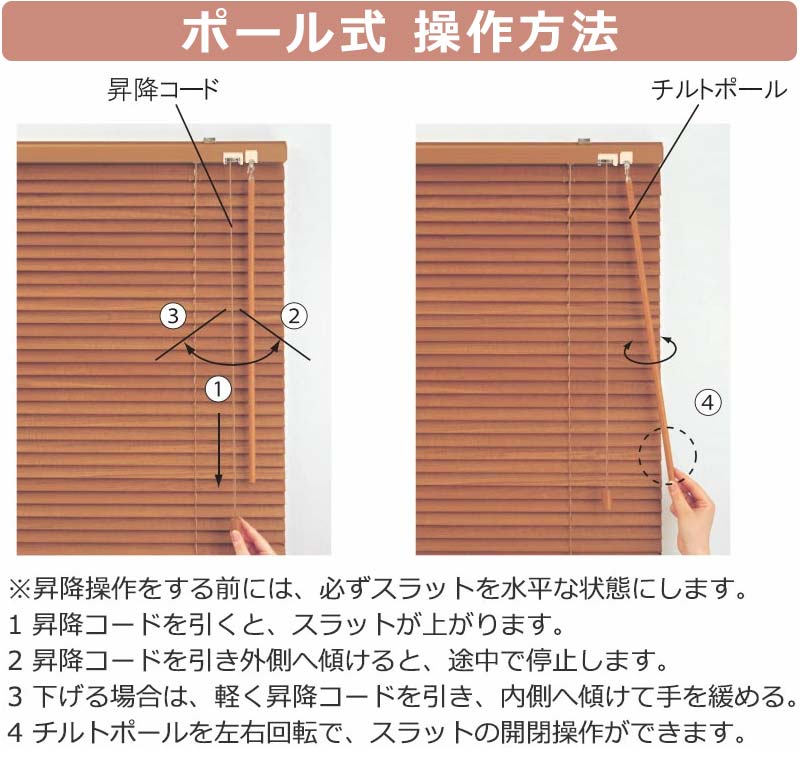 ポール式 操作方法

昇降コード

③

②

①

チルトポール

④

※昇降操作をする前には、必ずスラットを水平な状態にします。
1 昇降コードを引くと、スラットが上がります。
2 昇降コードを引き外側へ傾けると、途中で停止します。
3 下げる場合は、軽く昇降コードを引き、内側へ傾けて手を緩める。
4 チルトポールを左右回転で、スラットの開閉操作ができます。