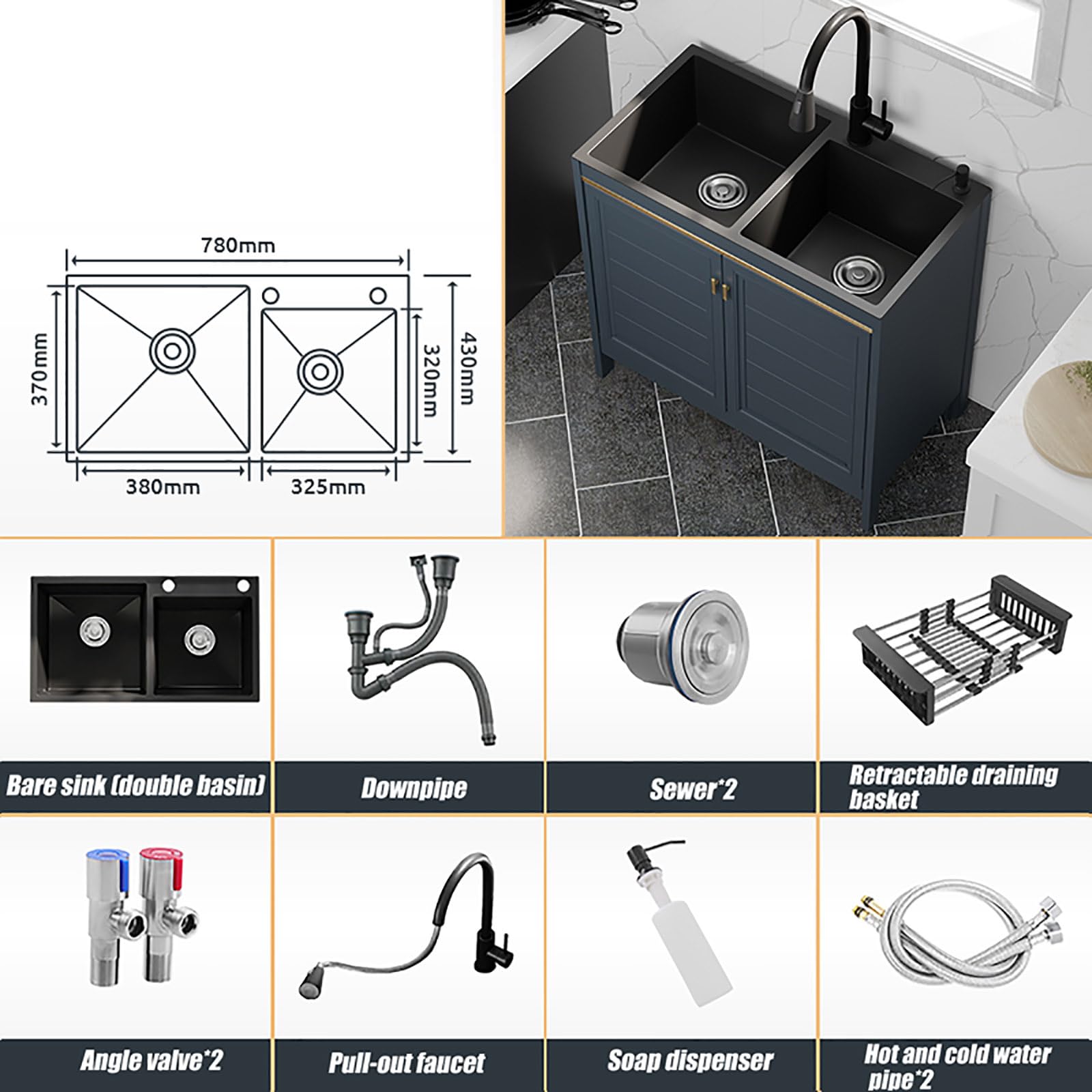 780mm

370mm

320mm

430mm

380mm

325mm

Bare sink (double basin)

Downpipe

Sewer*2

Retractable draining basket

Angle valve*2

Pull-out faucet

Soap dispenser

Hot and cold water pipe*2