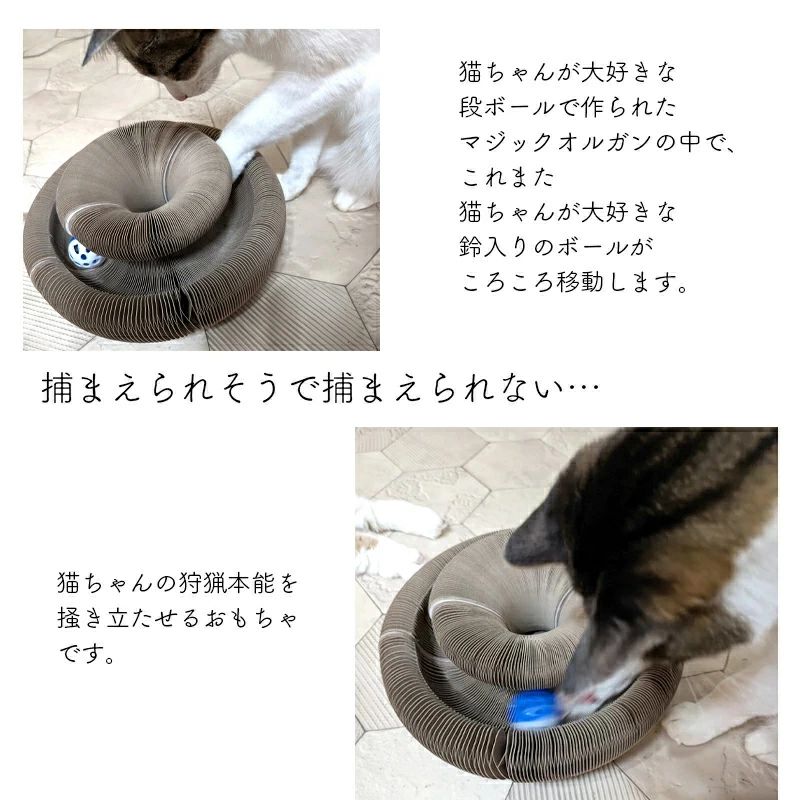 猫ちゃんが大好きな
段ボールで作られた
マジックオルガンの中で、
これまた
猫ちゃんが大好きな
鈴入りのボールが
ころころ移動します。

捕まえられそうで捕まえられない…

猫ちゃんの狩猟本能を
掻き立たせるおもちゃ
です。