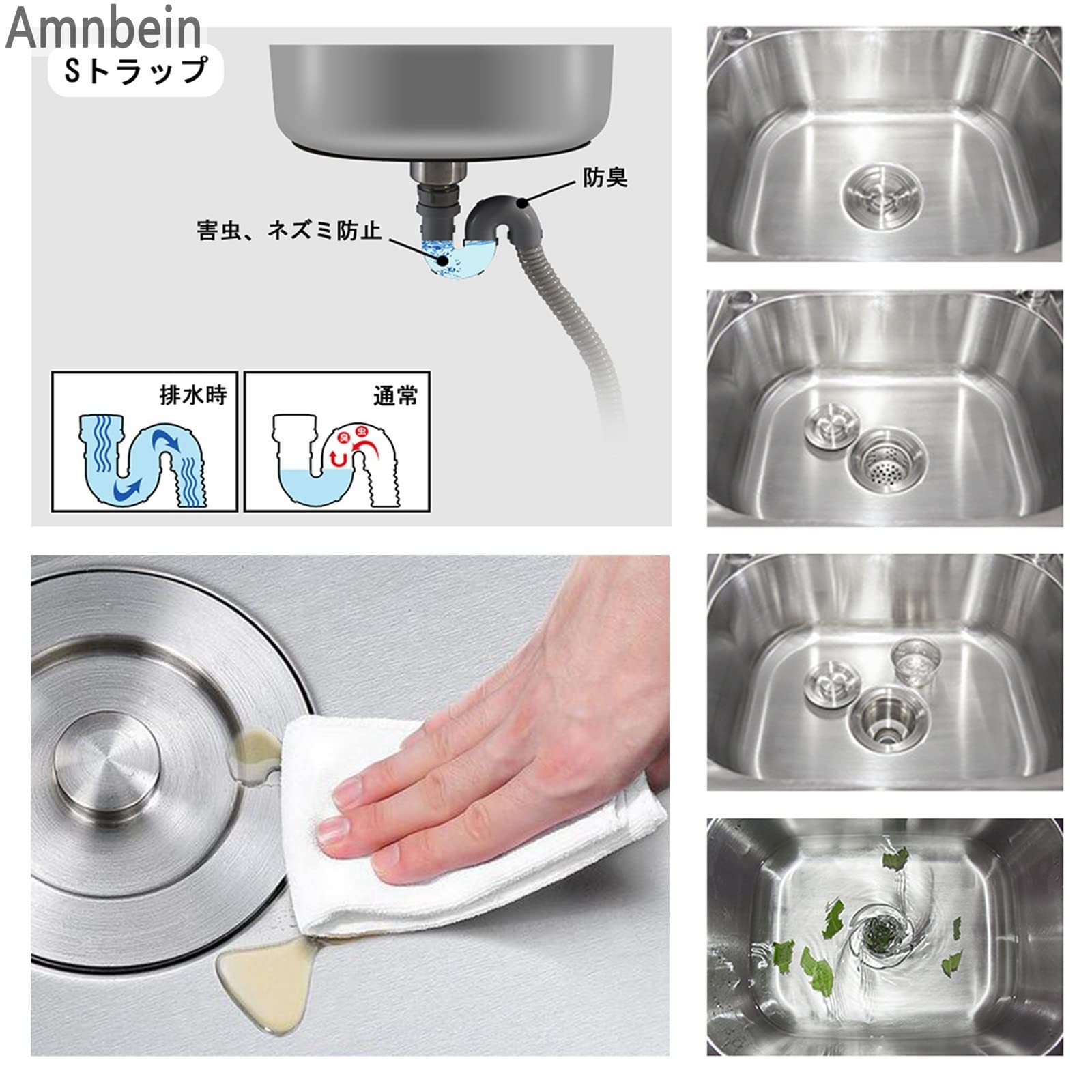 Amnbein
Sトラップ

防臭
害虫、ネズミ防止

排水時

通常
臭
虫