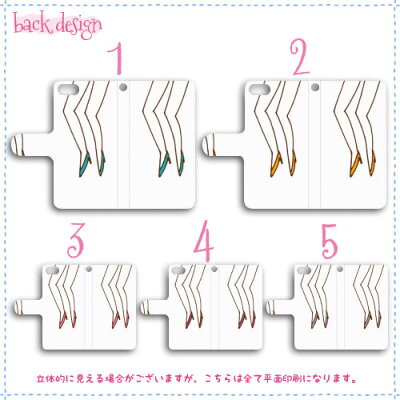 back design

1

2

3

4

5

立体的に見える場合がございますが、こちらは全て平面印刷になります。