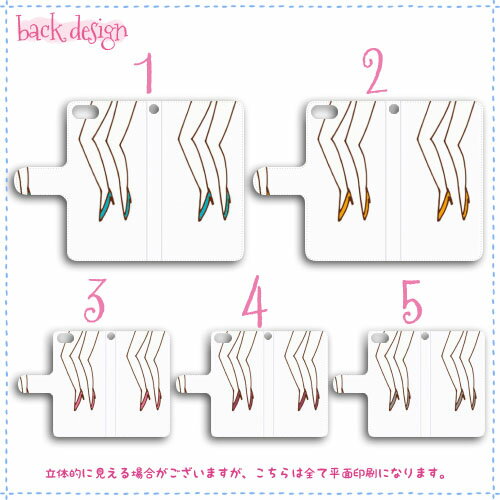 back design

1

2

3

4

5

立体的に見える場合がございますが、こちらは全て平面印刷になります。