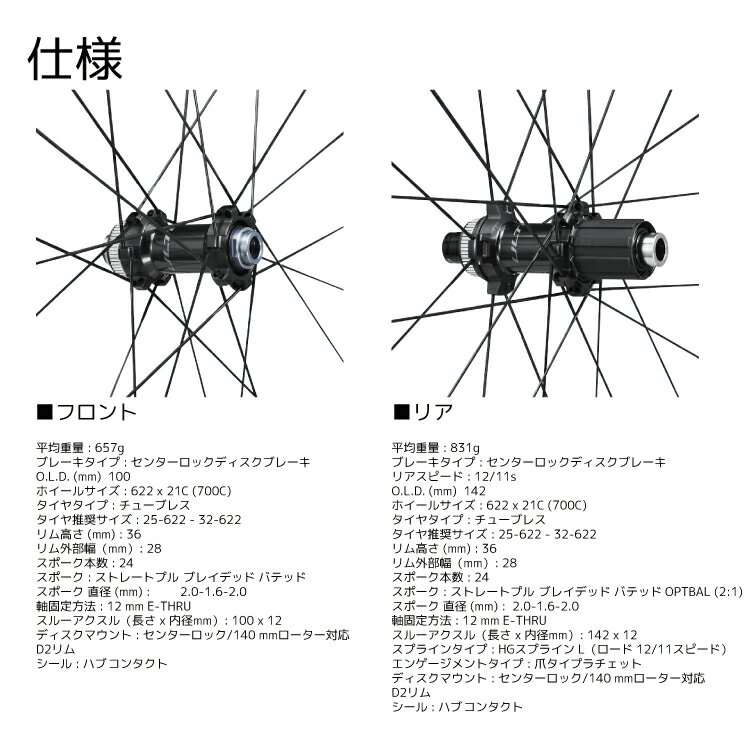 仕様

■フロント

平均重量：657g
ブレーキタイプ：センターロックディスクブレーキ
O.L.D. (mm) 100
ホイールサイズ：622 x 21C (700C)
タイヤタイプ：チューブレス
タイヤ推奨サイズ：25-622 - 32-622
リム高さ (mm)：36
リム外部幅（mm）：28
スポーク本数：24
スポーク：ストレートプル ブレイデッド バテッド
スポーク 直径 (mm)： 2.0-1.6-2.0
軸固定方法：12 mm E-THRU
スルーアクスル（長さ x 内径mm）：100 x 12
ディスクマウント：センターロック/140 mmローター対応
D2リム
シール：ハブコンタクト

■リア

平均重量：831g
ブレーキタイプ：センターロックディスクブレーキ
リアスピード：12/11s
O.L.D. (mm) 142
ホイールサイズ：622 x 21C (700C)
タイヤタイプ：チューブレス
タイヤ推奨サイズ：25-622 - 32-622
リム高さ (mm)：36
リム外部幅（mm）：28
スポーク本数：24
スポーク：ストレートプル ブレイデッド バテッド OPTBAL (2:1)
スポーク 直径 (mm)： 2.0-1.6-2.0
軸固定方法：12 mm E-THRU
スルーアクスル（長さ x 内径mm）：142 x 12
スプラインタイプ：HGスプライン L（ロード 12/11スピード）
エンゲージメントタイプ：爪タイプラチェット
ディスクマウント：センターロック/140 mmローター対応
D2リム
シール：ハブコンタクト