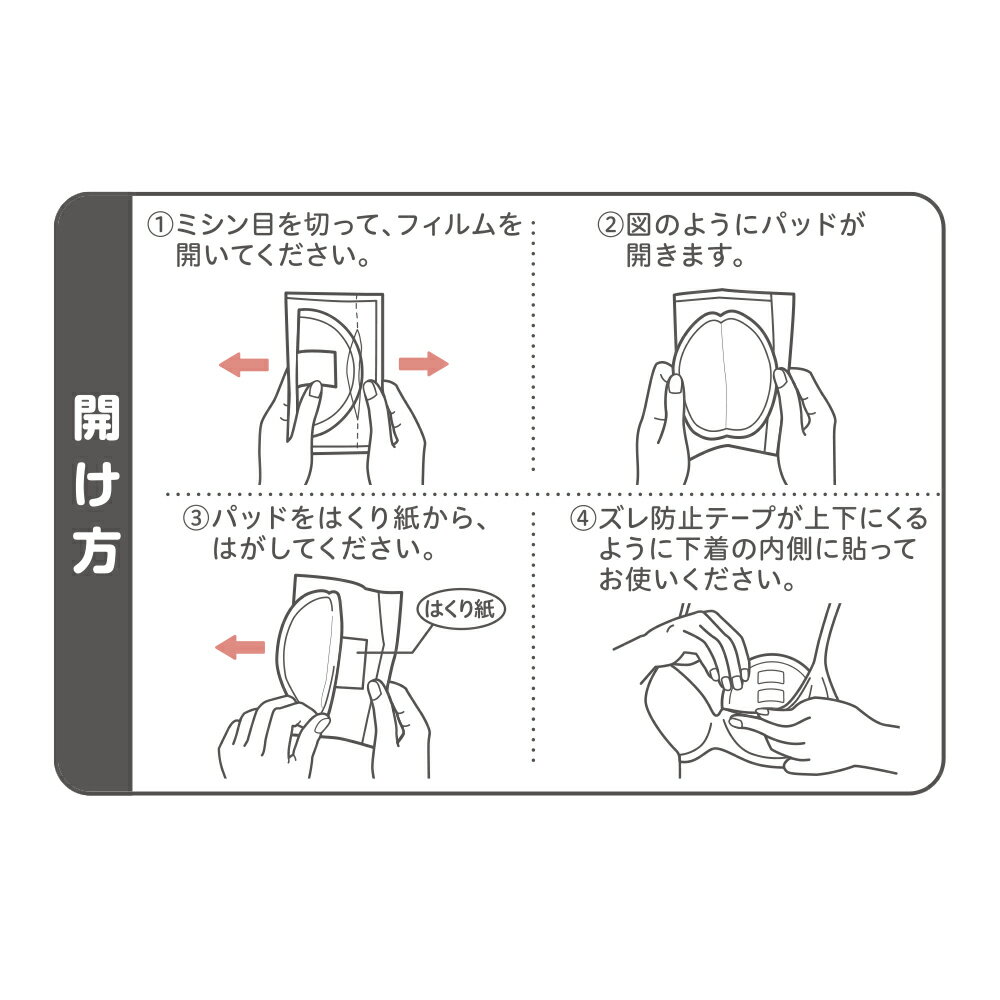 開け方

①ミシン目を切って、フィルムを開いてください。

②図のようにパッドが開きます。

③パッドをはくり紙から、はがしてください。

はくり紙

④ズレ防止テープが上下にくるように下着の内側に貼ってお使いください。