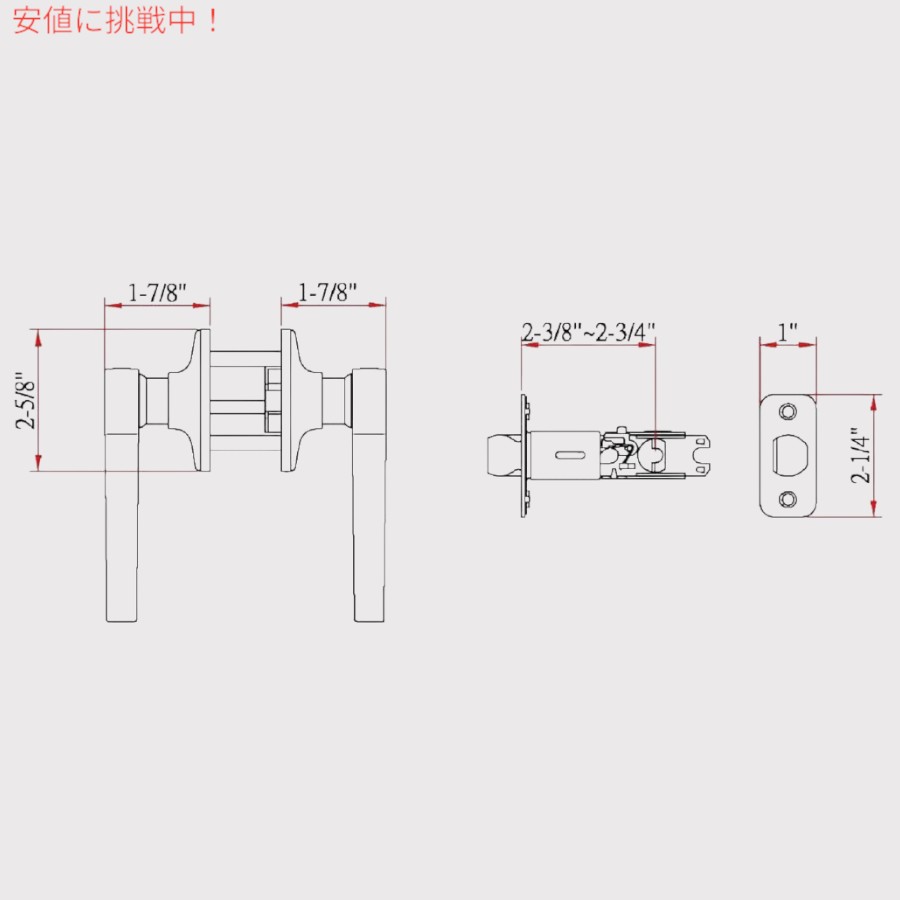 安値に挑戦中！

1-7/8"

1-7/8"

2-5/8"

2-3/8"~2-3/4"

1"

2-1/4"