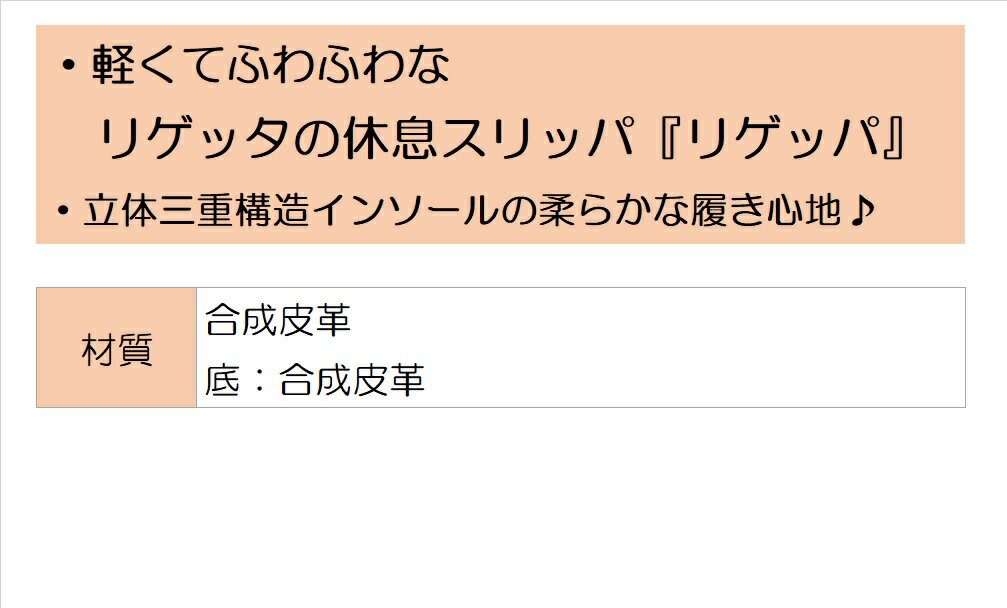 ・軽くてふわふわな
リゲッタの休息スリッパ『リゲッパ』
・立体三重構造インソールの柔らかな履き心地♪

| 材質 | 合成皮革<br>底：合成皮革 |
|---|---|