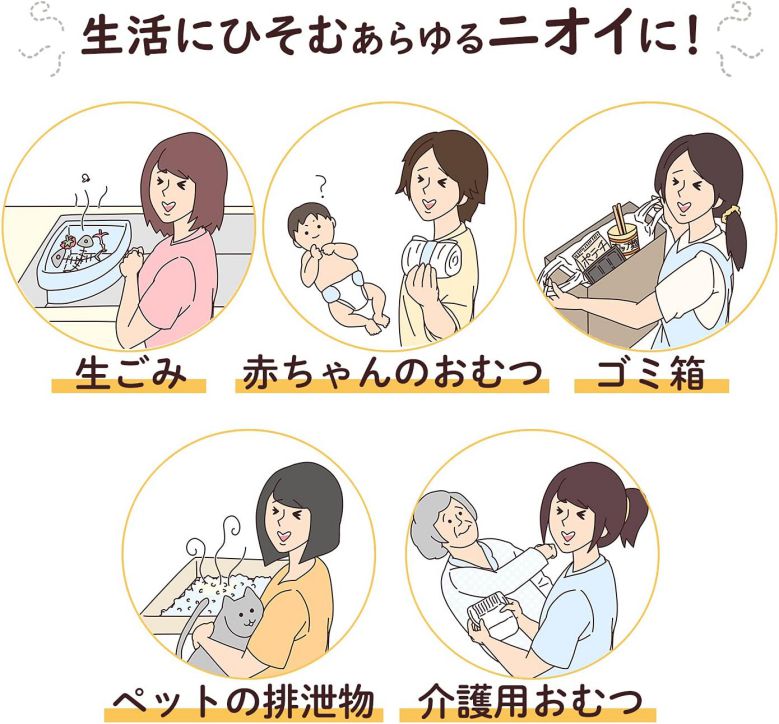 生活にひそむあらゆるニオイに！

?

ポテチ

生ごみ

赤ちゃんのおむつ

ゴミ箱

ペットの排泄物

介護用おむつ