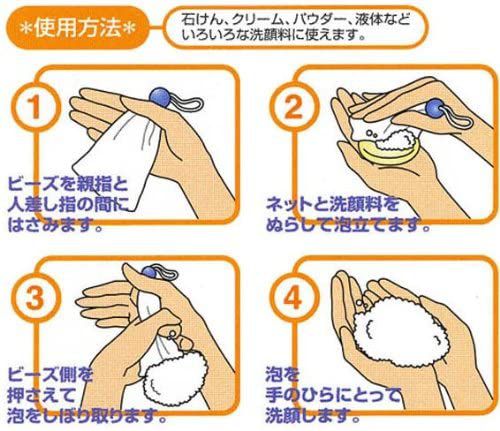 ＊使用方法＊

石けん、クリーム、パウダー、液体など いろいろな洗顔料に使えます。

1
ビーズを親指と人差し指の間にはさみます。

2
ネットと洗顔料をぬらして泡立てます。

3
ビーズ側を押さえて泡をしぼり取ります。

4
泡を手のひらにとって洗顔します。