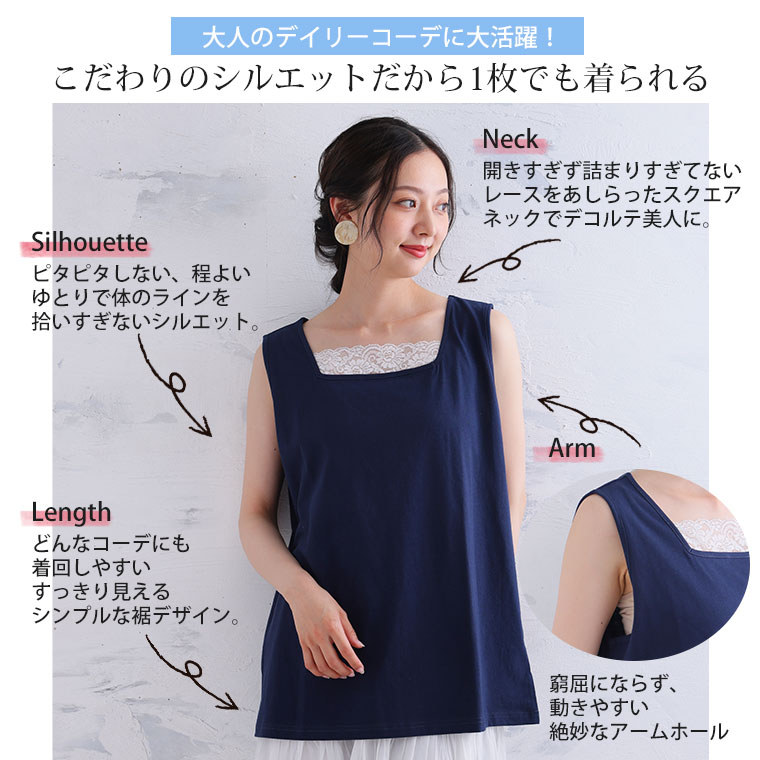 大人のデイリーコーデに大活躍！
こだわりのシルエットだから1枚でも着られる

Neck
開きすぎず詰まりすぎてない
レースをあしらったスクエア
ネックでデコルテ美人に。

Silhouette
ピタピタしない、程よい
ゆとりで体のラインを
拾いすぎないシルエット。

Arm

Length
どんなコーデにも
着回しやすい
すっきり見える
シンプルな裾デザイン。

窮屈にならず、
動きやすい
絶妙なアームホール