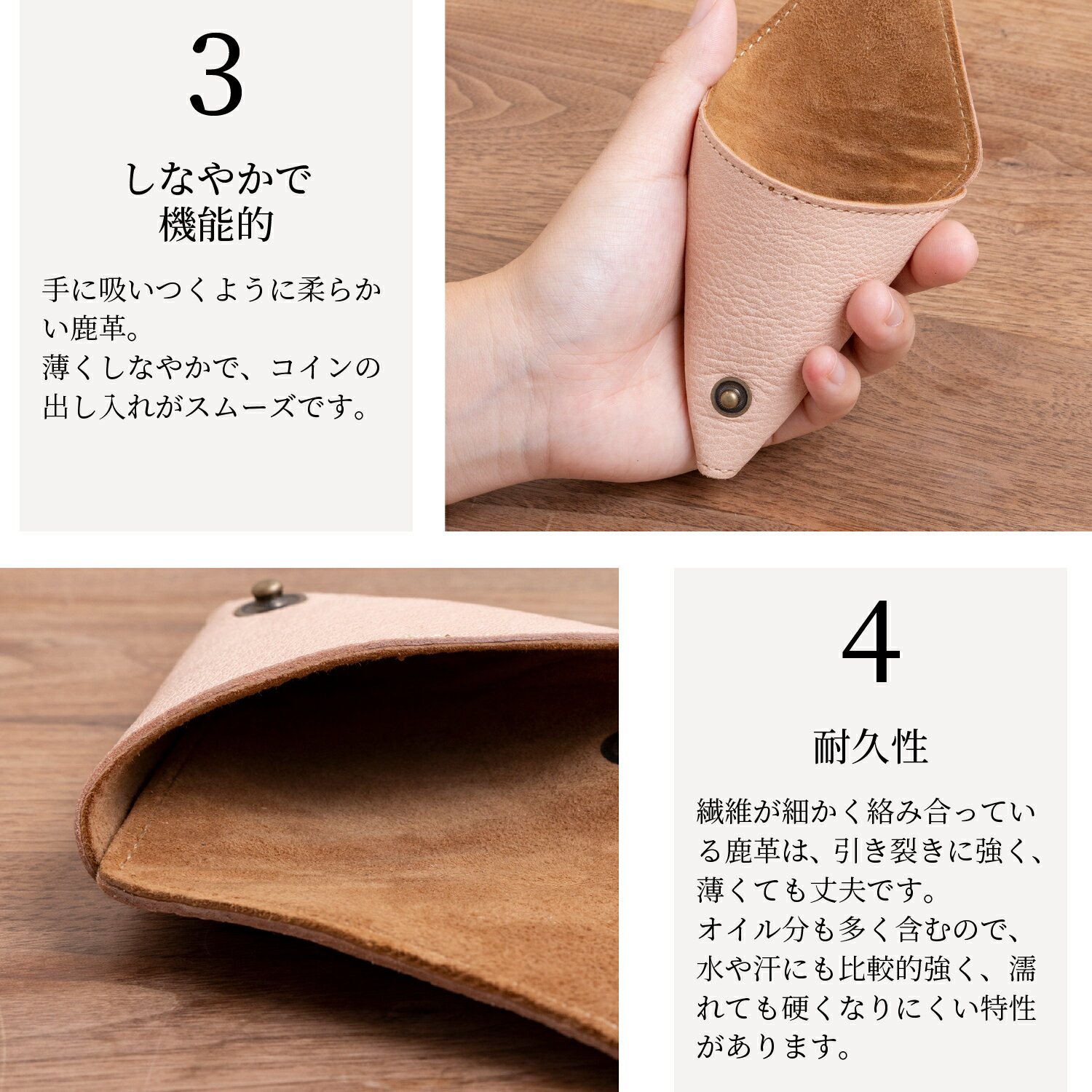 3

しなやかで
機能的

手に吸いつくように柔らかい鹿革。
薄くしなやかで、コインの出し入れがスムーズです。

4

耐久性

繊維が細かく絡み合っている鹿革は、引き裂きに強く、薄くても丈夫です。
オイル分も多く含むので、水や汗にも比較的強く、濡れても硬くなりにくい特性があります。