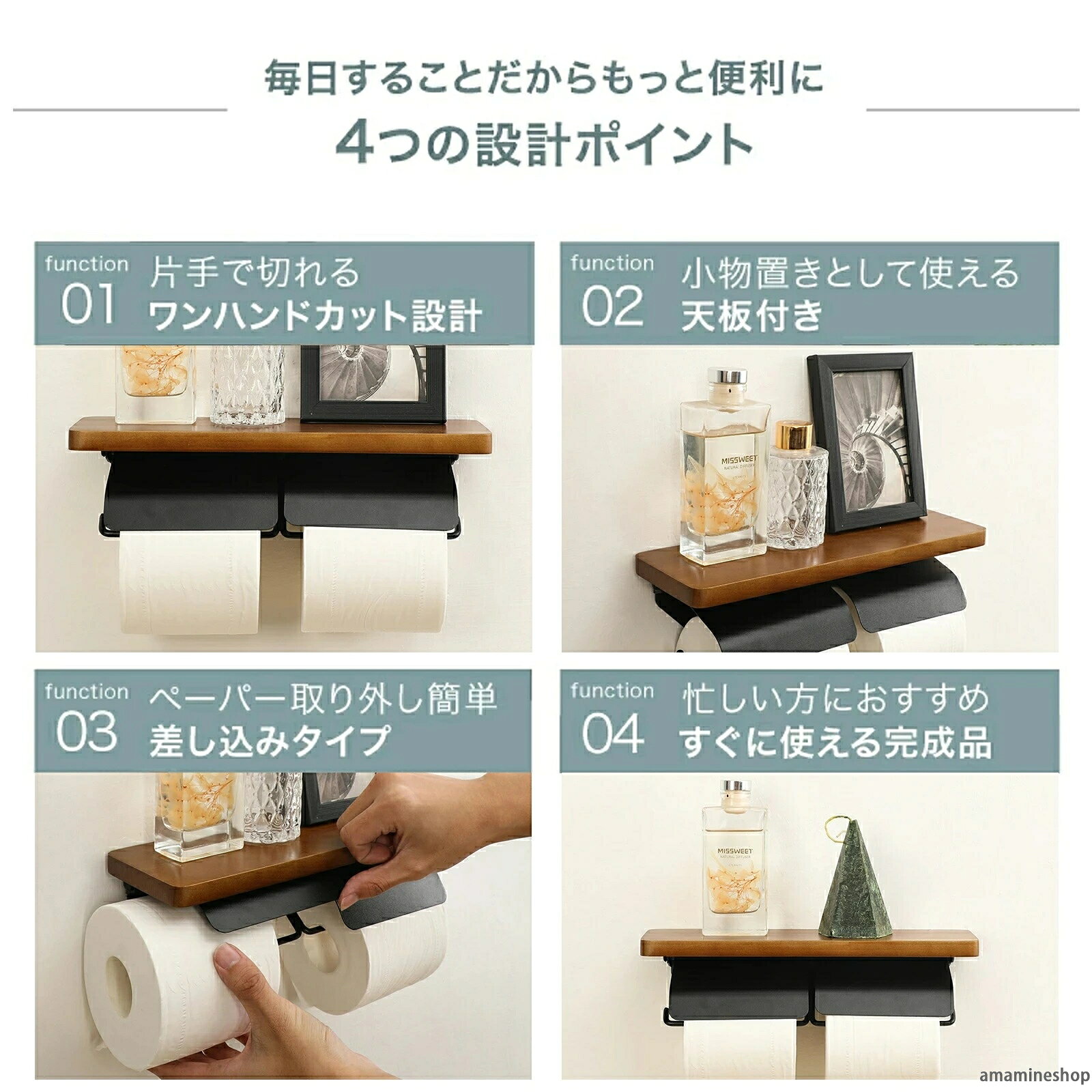 毎日することだからもっと便利に
4つの設計ポイント

function 01 片手で切れる
ワンハンドカット設計

function 02 小物置きとして使える
天板付き

MISSWEET NATURAL DIFFUSER

function 03 ペーパー取り外し簡単
差し込みタイプ

function 04 忙しい方におすすめ
すぐに使える完成品

MISSWEET NATURAL DIFFUSER

amamineshop