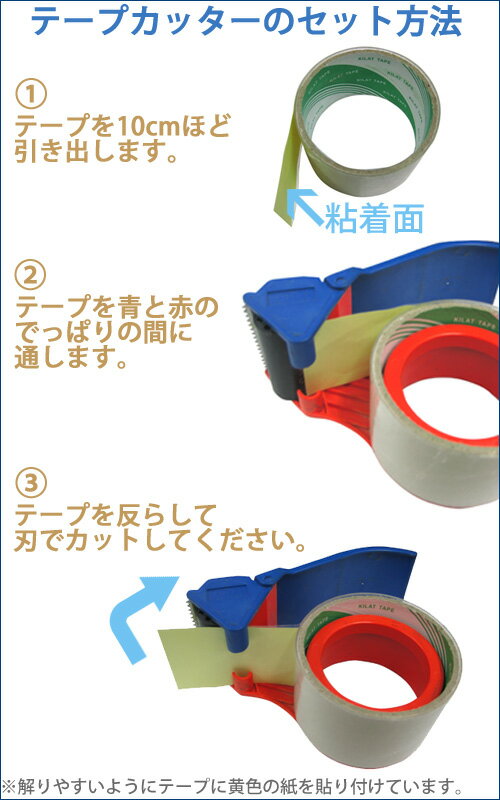 テープカッターのセット方法

①
テープを10cmほど引き出します。

KILAT TAPE

粘着面

②
テープを青と赤のでっぱりの間に通します。

KILAT TAPE

③
テープを反らして刃でカットしてください。

KILAT TAPE

※解りやすいようにテープに黄色の紙を貼り付けています。