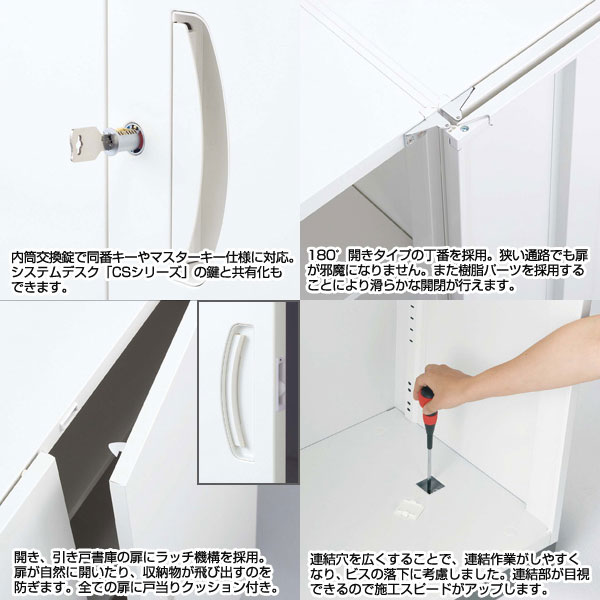 内筒交換錠で同番キーやマスターキー仕様に対応。システムデスク「CSシリーズ」の鍵と共有化もできます。

180°開きタイプの丁番を採用。狭い通路でも扉が邪魔になりません。また樹脂パーツを採用することにより滑らかな開閉が行えます。

開き、引き戸書庫の扉にラッチ機構を採用。扉が自然に開いたり、収納物が飛び出すのを防ぎます。全ての扉に戸当りクッション付き。

連結穴を広くすることで、連結作業がしやすくなり、ビスの落下に考慮しました。連結部が目視できるので施工スピードがアップします。