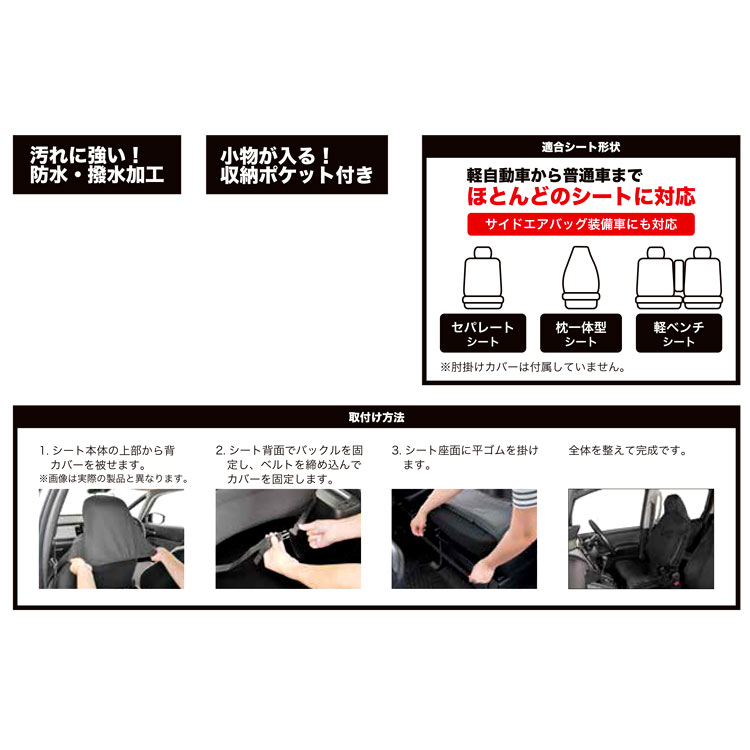 汚れに強い！
防水・撥水加工

小物が入る！
収納ポケット付き

適合シート形状

軽自動車から普通車まで
ほとんどのシートに対応

サイドエアバッグ装備車にも対応

セパレート
シート

枕一体型
シート

軽ベンチ
シート

※肘掛けカバーは付属していません。

取付け方法

1. シート本体の上部から背カバーを被せます。
※画像は実際の製品と異なります。

2. シート背面でバックルを固定し、ベルトを締め込んでカバーを固定します。

3. シート座面に平ゴムを掛けます。

全体を整えて完成です。