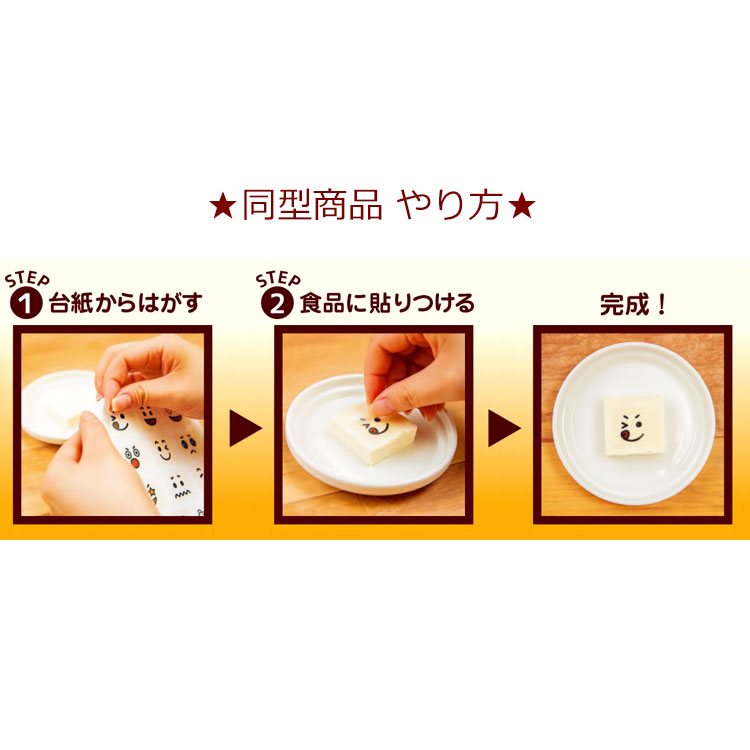 ★同型商品 やり方★

STEP
1 台紙からはがす

STEP
2 食品に貼りつける

完成！