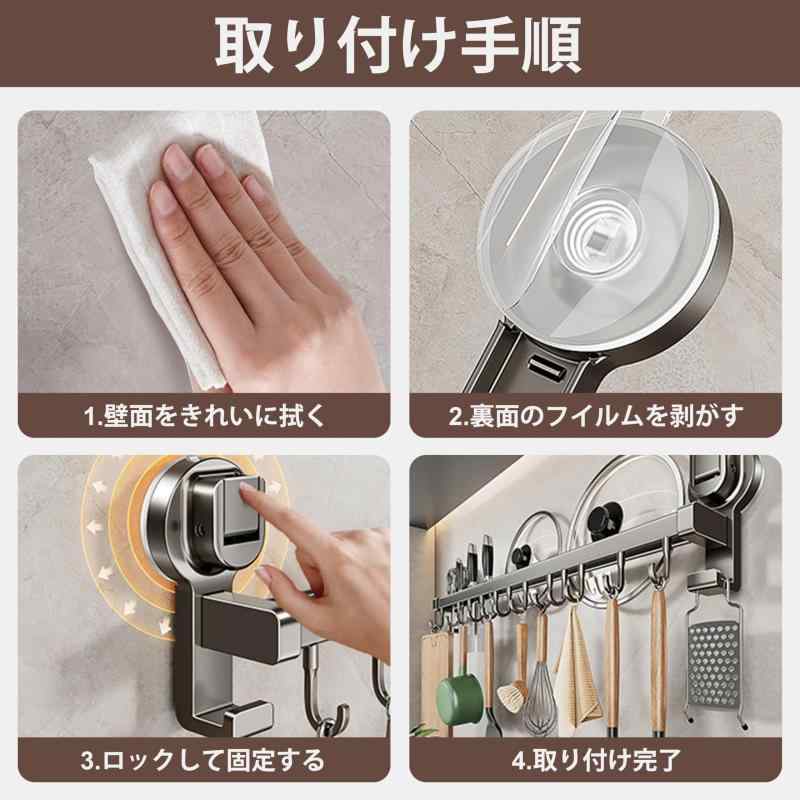 取り付け手順

1.壁面をきれいに拭く

2.裏面のフイルムを剥がす

3.ロックして固定する

4.取り付け完了