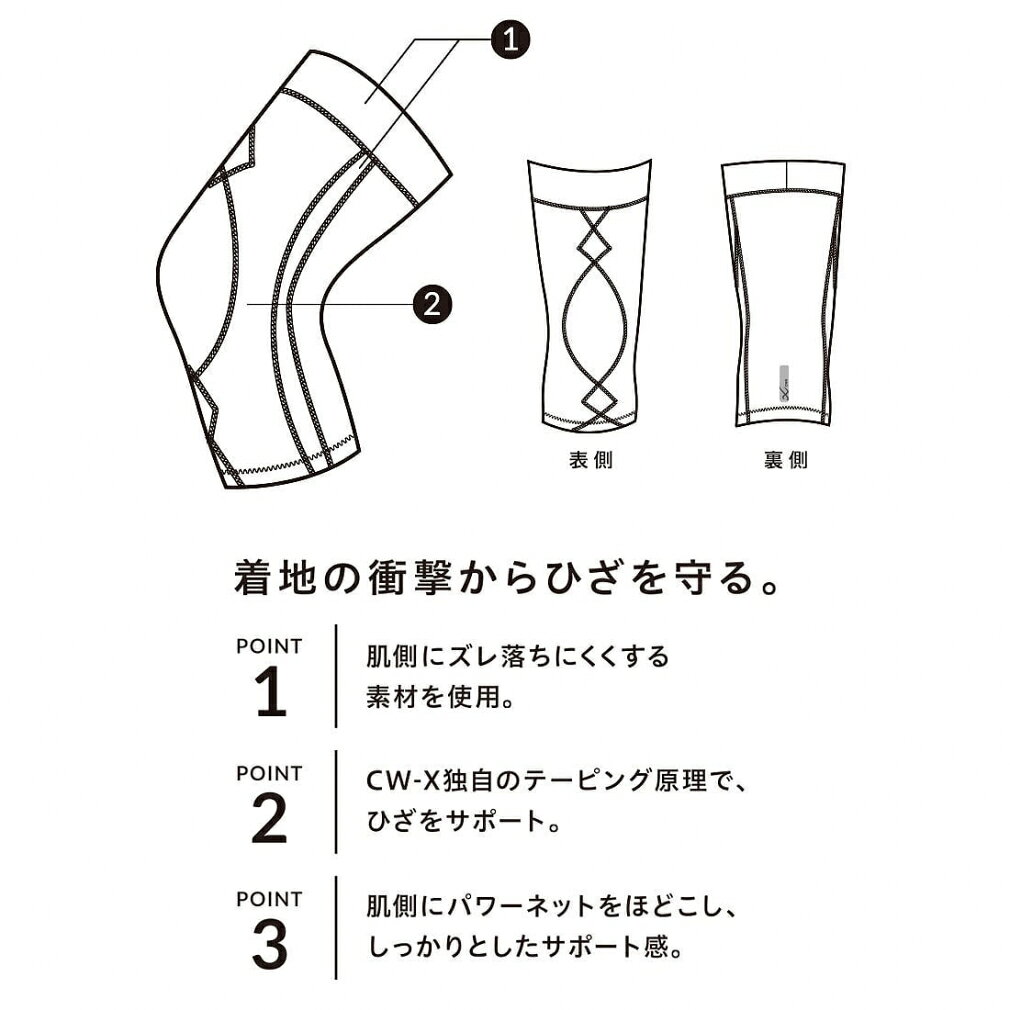 1

2

表側

裏側

着地の衝撃からひざを守る。

POINT
1
肌側にズレ落ちにくくする素材を使用。

POINT
2
CW-X独自のテーピング原理で、ひざをサポート。

POINT
3
肌側にパワーネットをほどこし、しっかりとしたサポート感。