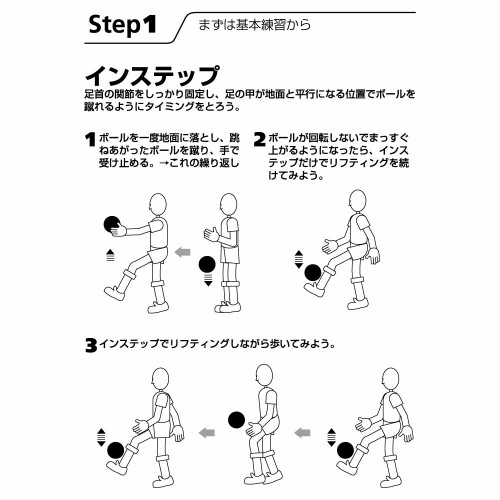 Step1 まずは基本練習から

インステップ
足首の関節をしっかり固定し、足の甲が地面と平行になる位置でボールを蹴れるようにタイミングをとろう。

1 ボールを一度地面に落とし、跳ねあがったボールを蹴り、手で受け止める。→これの繰り返し

2 ボールが回転しないでまっすぐ上がるようになったら、インステップだけでリフティングを続けてみよう。

3 インステップでリフティングしながら歩いてみよう。