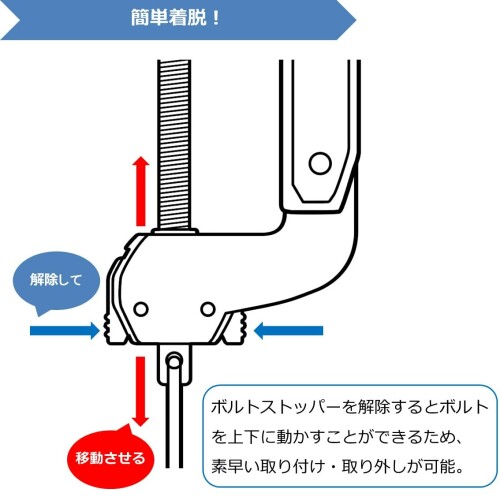 簡単着脱！

解除して

移動させる

ボルトストッパーを解除するとボルトを上下に動かすことができるため、素早い取り付け・取り外しが可能。