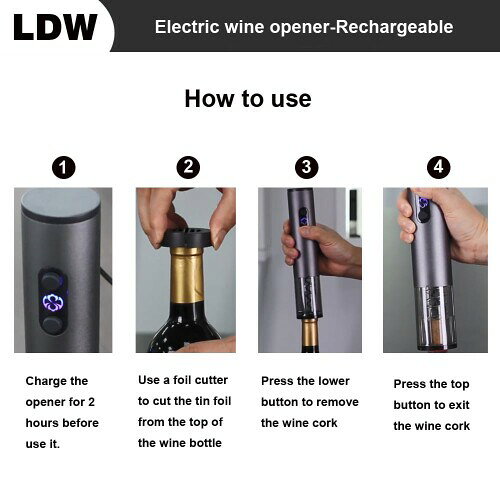 LDW

Electric wine opener-Rechargeable

How to use

1

Charge the opener for 2 hours before use it.

2

Use a foil cutter to cut the tin foil from the top of the wine bottle

3

Press the lower button to remove the wine cork

4

Press the top button to exit the wine cork