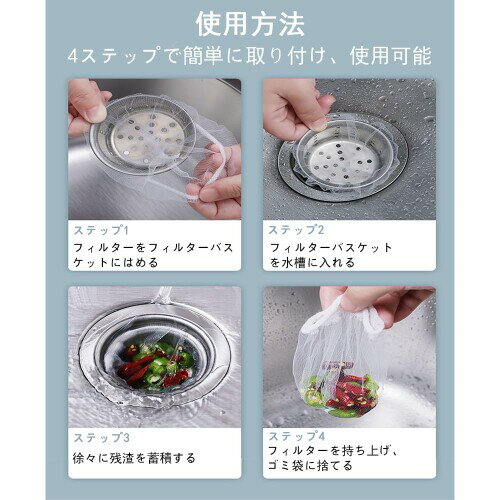 使用方法
4ステップで簡単に取り付け、使用可能

ステップ1
フィルターをフィルターバスケットにはめる

ステップ2
フィルターバスケットを水槽に入れる

ステップ3
徐々に残渣を蓄積する

ステップ4
フィルターを持ち上げ、ゴミ袋に捨てる