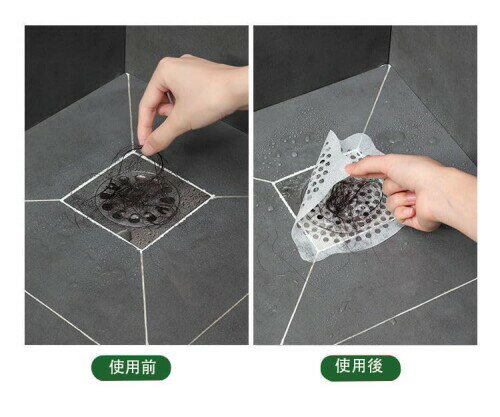 使用前

使用後