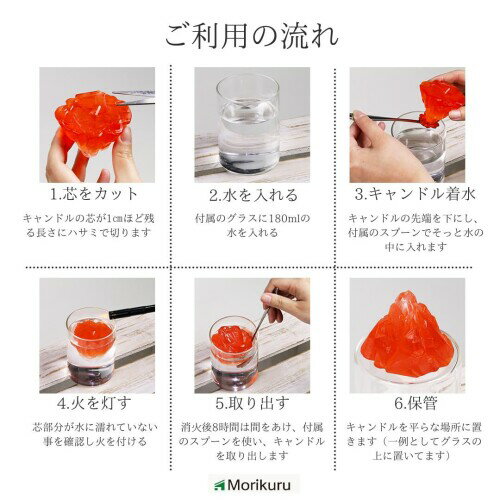 ご利用の流れ

1.芯をカット

キャンドルの芯が1㎝ほど残る長さにハサミで切ります

2.水を入れる

付属のグラスに180mlの水を入れる

3.キャンドル着水

キャンドルの先端を下にし、付属のスプーンでそっと水の中に入れます

4.火を灯す

芯部分が水に濡れていない事を確認し火を付ける

5.取り出す

消火後8時間は間をあけ、付属のスプーンを使い、キャンドルを取り出します

6.保管

キャンドルを平らな場所に置きます（一例としてグラスの上に置いてます）

Morikuru