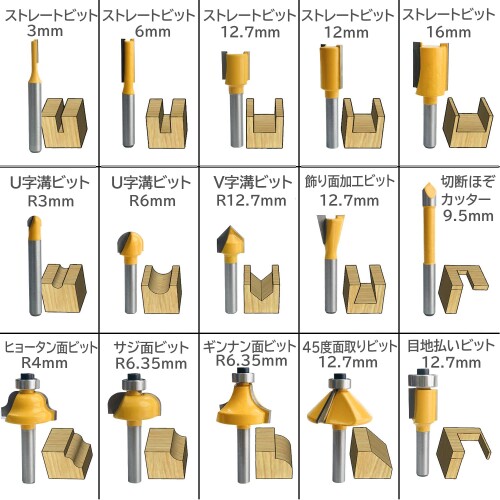 ストレートビット
3mm

ストレートビット
6mm

ストレートビット
12.7mm

ストレートビット
12mm

ストレートビット
16mm

U字溝ビット
R3mm

U字溝ビット
R6mm

V字溝ビット
R12.7mm

飾り面加工ビット
12.7mm

切断ほぞ
カッター
9.5mm

ヒョータン面ビット
R4mm

サジ面ビット
R6.35mm

ギンナン面ビット
R6.35mm

45度面取りビット
12.7mm

目地払いビット
12.7mm