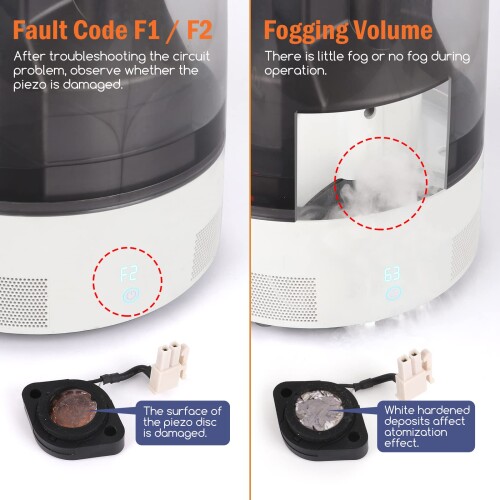 Fault Code F1 / F2

After troubleshooting the circuit problem, observe whether the piezo is damaged.

F2

The surface of the piezo disc is damaged.

Fogging Volume

There is little fog or no fog during operation.

63

White hardened deposits affect atomization effect.