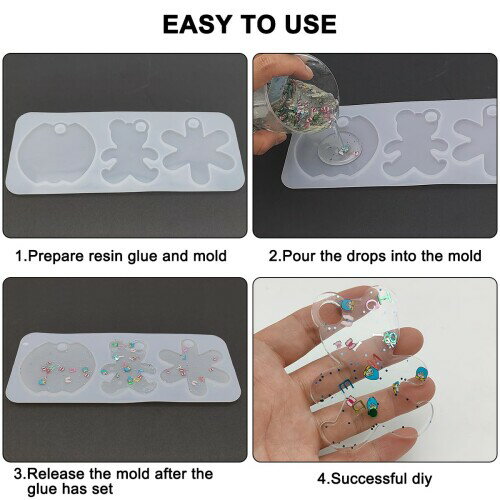 EASY TO USE

1.Prepare resin glue and mold

2.Pour the drops into the mold

3.Release the mold after the glue has set

4.Successful diy