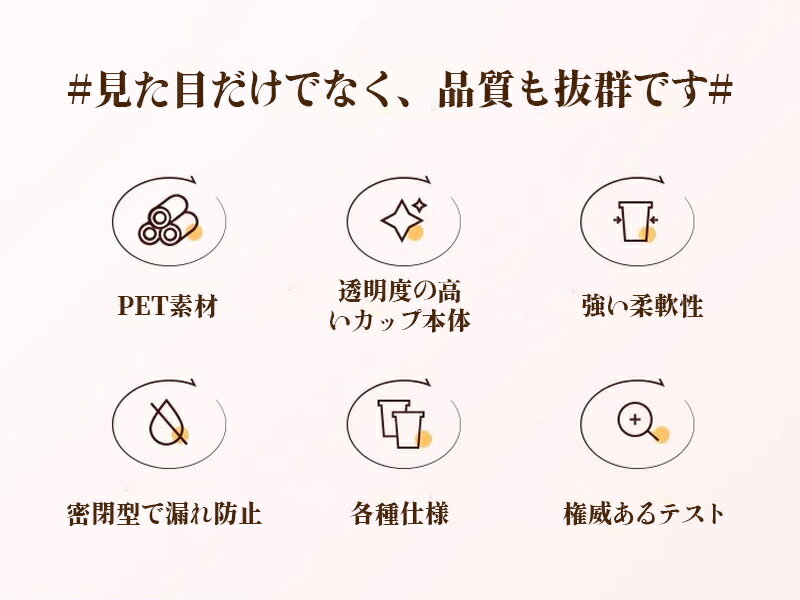 #見た目だけでなく、品質も抜群です#

PET素材

透明度の高いカップ本体

強い柔軟性

密閉型で漏れ防止

各種仕様

権威あるテスト