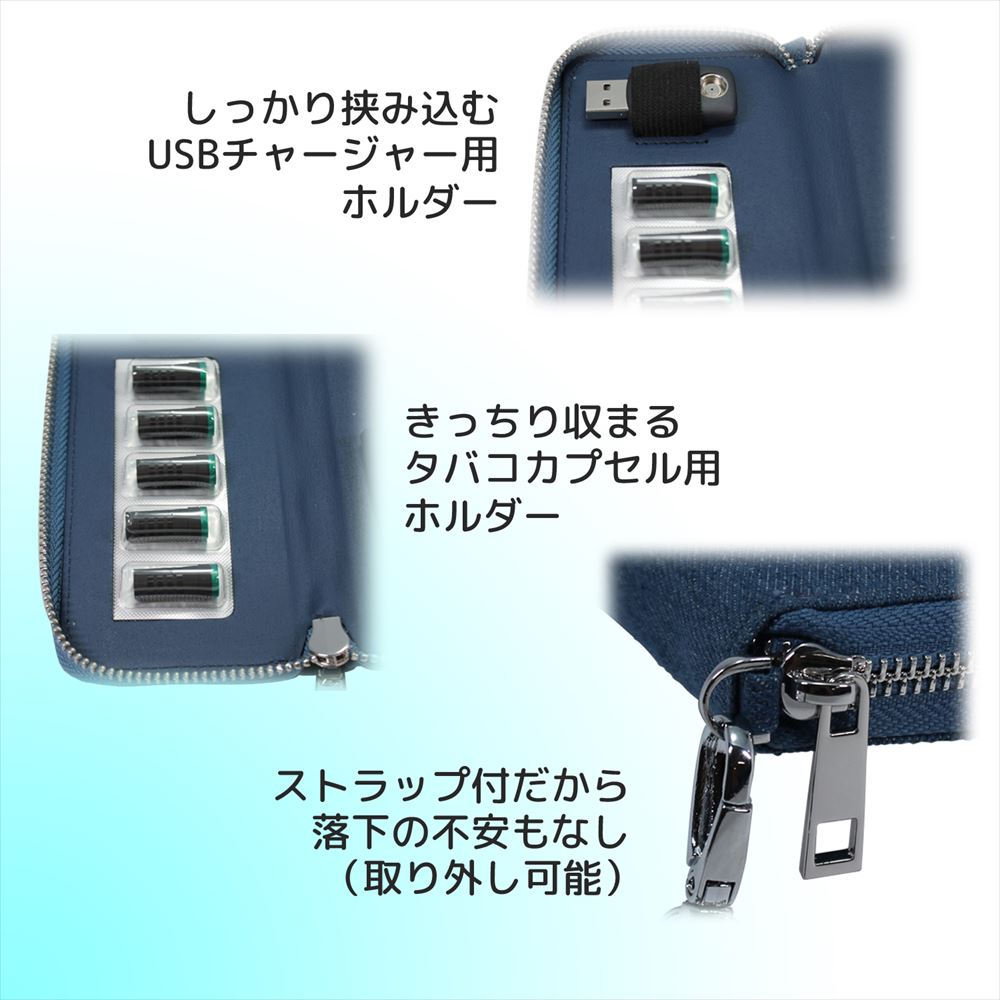 しっかり挟み込む
USBチャージャー用
ホルダー

きっちり収まる
タバコカプセル用
ホルダー

ストラップ付だから
落下の不安もなし
（取り外し可能）