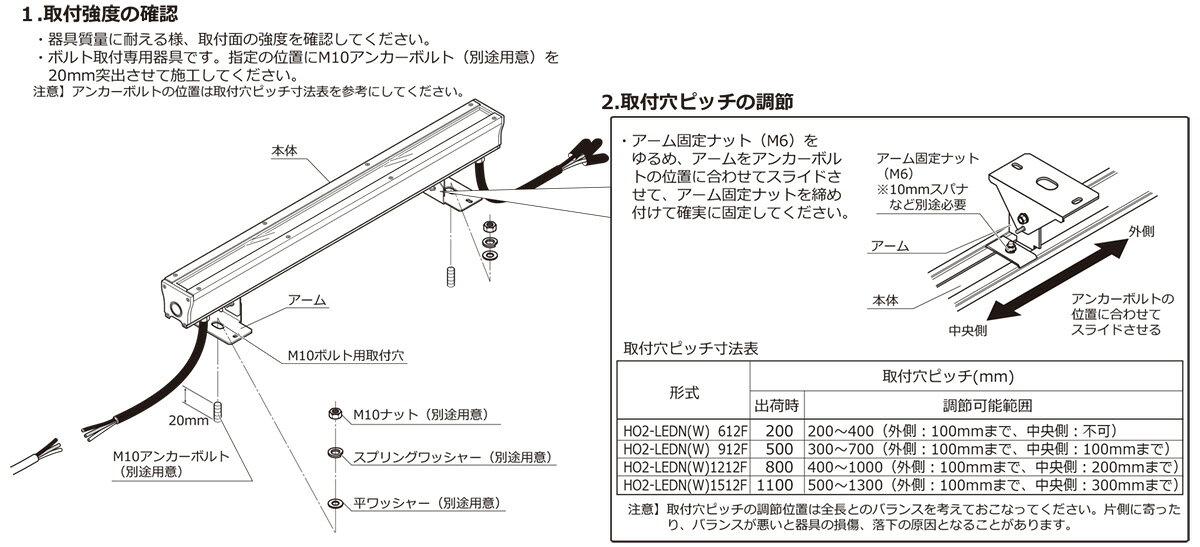 1.取付強度の確認

・器具質量に耐える様、取付面の強度を確認してください。
・ボルト取付専用器具です。指定の位置にM10アンカーボルト（別途用意）を20mm突出させて施工してください。
注意】アンカーボルトの位置は取付穴ピッチ寸法表を参考にしてください。

本体
アーム
M10ボルト用取付穴
20mm
M10アンカーボルト（別途用意）
M10ナット（別途用意）
スプリングワッシャー（別途用意）
平ワッシャー（別途用意）

2.取付穴ピッチの調節

・アーム固定ナット（M6）をゆるめ、アームをアンカーボルトの位置に合わせてスライドさせて、アーム固定ナットを締め付けて確実に固定してください。

アーム固定ナット（M6）
※10mmスパナなど別途必要
アーム
本体
外側
中央側
アンカーボルトの位置に合わせてスライドさせる

取付穴ピッチ寸法表

| 形式 | 取付穴ピッチ(mm) | |
|---|---|---|
| | 出荷時 | 調節可能範囲 |
| HO2-LEDN(W) 612F | 200 | 200～400（外側：100mmまで、中央側：不可） |
| HO2-LEDN(W) 912F | 500 | 300～700（外側：100mmまで、中央側：100mmまで） |
| HO2-LEDN(W)1212F | 800 | 400～1000（外側：100mmまで、中央側：200mmまで） |
| HO2-LEDN(W)1512F | 1100 | 500～1300（外側：100mmまで、中央側：300mmまで） |

注意】取付穴ピッチの調節位置は全長とのバランスを考えておこなってください。片側に寄ったり、バランスが悪いと器具の損傷、落下の原因となることがあります。