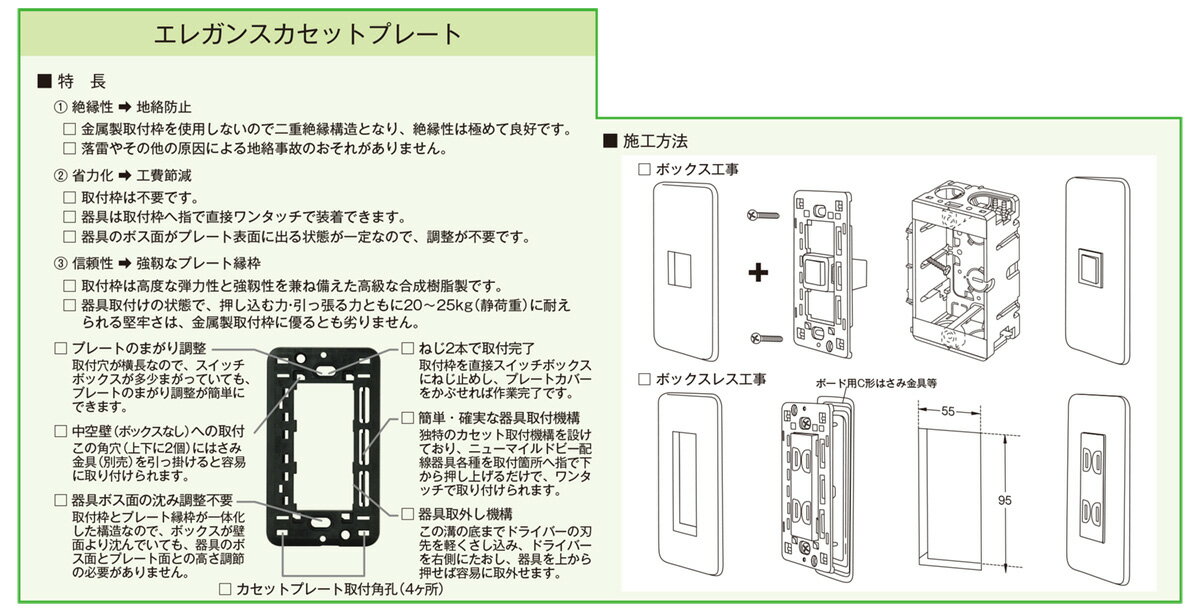 エレガンスカセットプレート

■ 特　長

① 絶縁性 ➡ 地絡防止

□ 金属製取付枠を使用しないので二重絶縁構造となり、絶縁性は極めて良好です。

□ 落雷やその他の原因による地絡事故のおそれがありません。

② 省力化 ➡ 工費節減

□ 取付枠は不要です。

□ 器具は取付枠へ指で直接ワンタッチで装着できます。

□ 器具のボス面がプレート表面に出る状態が一定なので、調整が不要です。

③ 信頼性 ➡ 強靱なプレート縁枠

□ 取付枠は高度な弾力性と強靱性を兼ね備えた高級な合成樹脂製です。

□ 器具取付けの状態で、押し込む力・引っ張る力ともに20～25kg（静荷重）に耐えられる堅牢さは、金属製取付枠に優るとも劣りません。

□ プレートのまがり調整
取付穴が横長なので、スイッチボックスが多少まがっていても、プレートのまがり調整が簡単にできます。

□ 中空壁（ボックスなし）への取付
この角穴（上下に2個）にはさみ金具（別売）を引っ掛けると容易に取り付けられます。

□ 器具ボス面の沈み調整不要
取付枠とプレート縁枠が一体化した構造なので、ボックスが壁面より沈んでいても、器具のボス面とプレート面との高さ調節の必要がありません。

□ ねじ2本で取付完了
取付枠を直接スイッチボックスにねじ止めし、プレートカバーをかぶせれば作業完了です。

□ 簡単・確実な器具取付機構
独特のカセット取付機構を設けており、ニューマイルドビー配線器具各種を取付箇所へ指で下から押し上げるだけで、ワンタッチで取り付けられます。

□ 器具取外し機構
この溝の底までドライバーの刃先を軽くさし込み、ドライバーを右側にたおし、器具を上から押せば容易に取外せます。

□ カセットプレート取付角孔（4ヶ所）

■ 施工方法

□ ボックス工事

□ ボックスレス工事

ボード用C形はさみ金具等

55

95