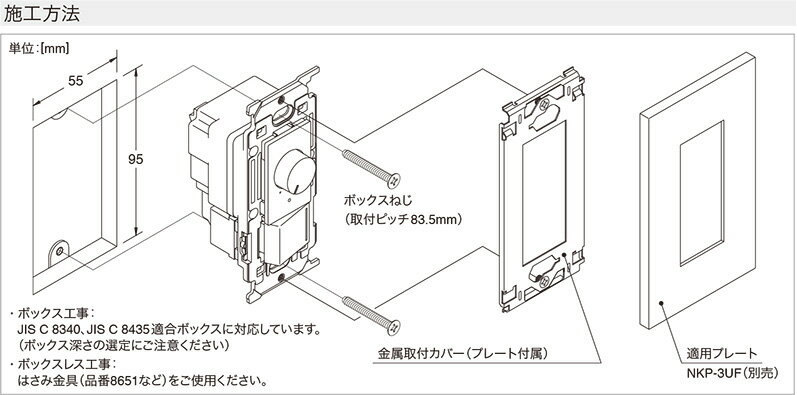 施工方法

単位:[mm]

55

95

ボックスねじ
(取付ピッチ83.5mm)

・ボックス工事:
JIS C 8340、JIS C 8435適合ボックスに対応しています。
(ボックス深さの選定にご注意ください)
・ボックスレス工事:
はさみ金具(品番8651など)をご使用ください。

金属取付カバー(プレート付属)

適用プレート
NKP-3UF(別売)