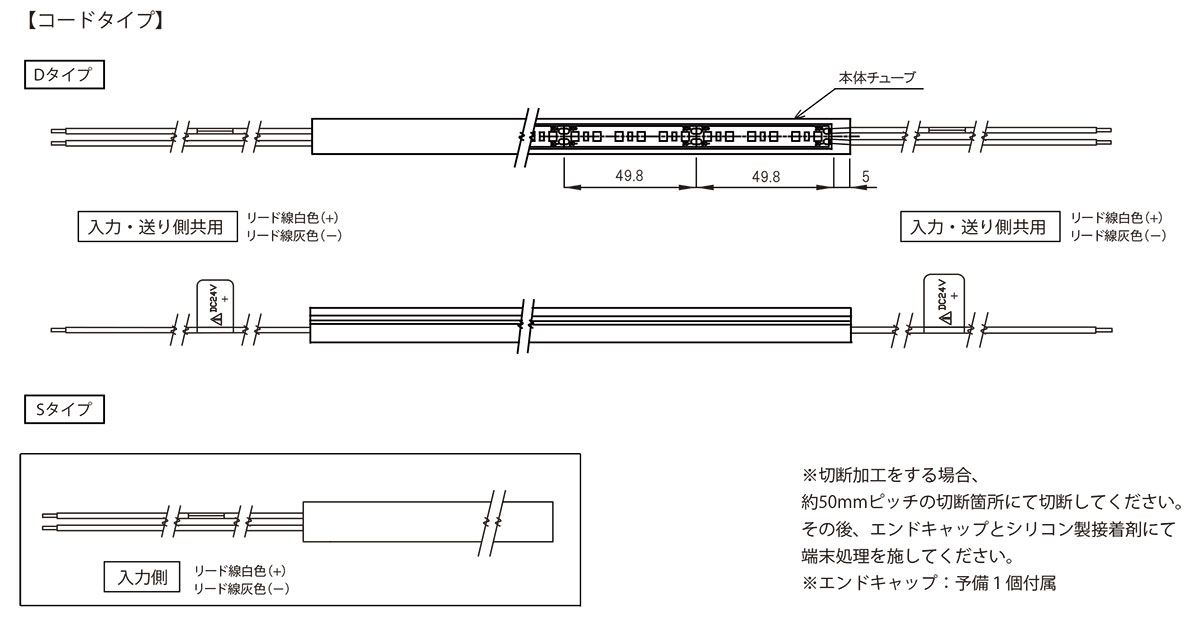 【コードタイプ】

Dタイプ

本体チューブ

49.8

49.8

5

入力・送り側共用

リード線白色(+)
リード線灰色(−)

入力・送り側共用

リード線白色(+)
リード線灰色(−)

DC24V
+

DC24V
+

Sタイプ

入力側

リード線白色(+)
リード線灰色(−)

※切断加工をする場合、
約50mmピッチの切断箇所にて切断してください。
その後、エンドキャップとシリコン製接着剤にて
端末処理を施してください。
※エンドキャップ：予備１個付属