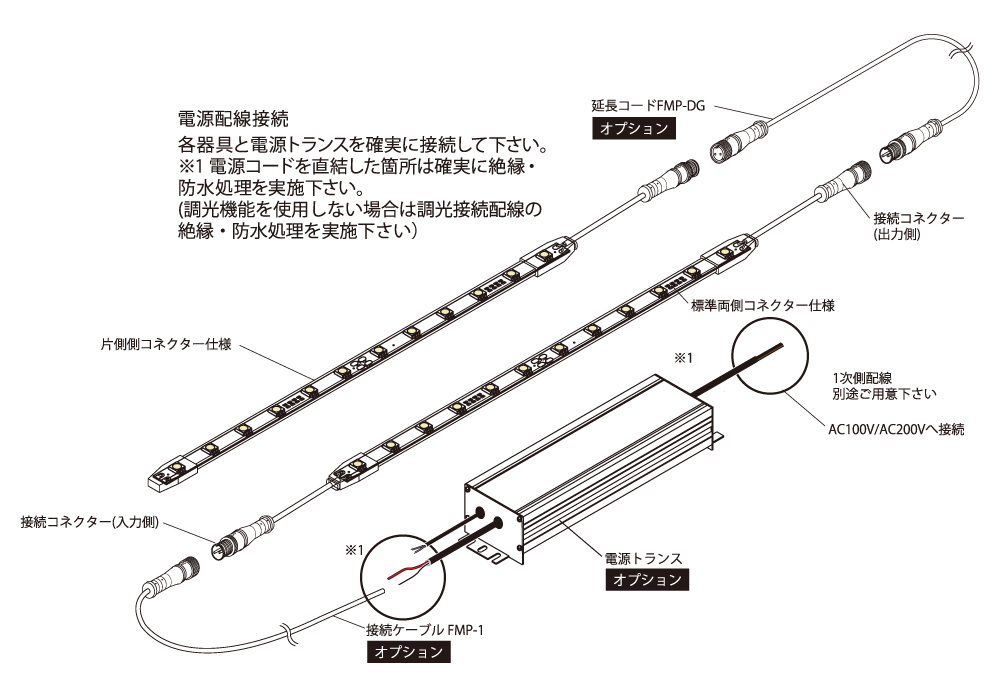 電源配線接続
各器具と電源トランスを確実に接続して下さい。
※1 電源コードを直結した箇所は確実に絶縁・防水処理を実施下さい。
(調光機能を使用しない場合は調光接続配線の絶縁・防水処理を実施下さい）

延長コードFMP-DG
オプション

接続コネクター
(出力側)

標準両側コネクター仕様

片側側コネクター仕様

※1

1次側配線
別途ご用意下さい

AC100V/AC200Vへ接続

接続コネクター(入力側)

※1

電源トランス
オプション

接続ケーブル FMP-1
オプション