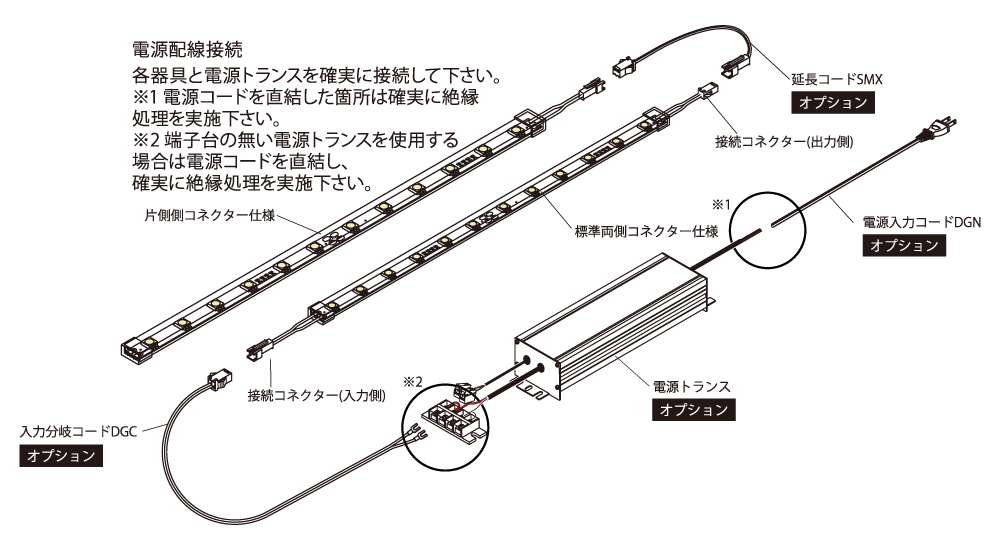 電源配線接続
各器具と電源トランスを確実に接続して下さい。
※1 電源コードを直結した箇所は確実に絶縁処理を実施下さい。
※2 端子台の無い電源トランスを使用する場合は電源コードを直結し、確実に絶縁処理を実施下さい。

延長コードSMX
オプション

接続コネクター(出力側)

片側側コネクター仕様

標準両側コネクター仕様

※1

電源入力コードDGN
オプション

接続コネクター(入力側)

※2

電源トランス
オプション

入力分岐コードDGC
オプション