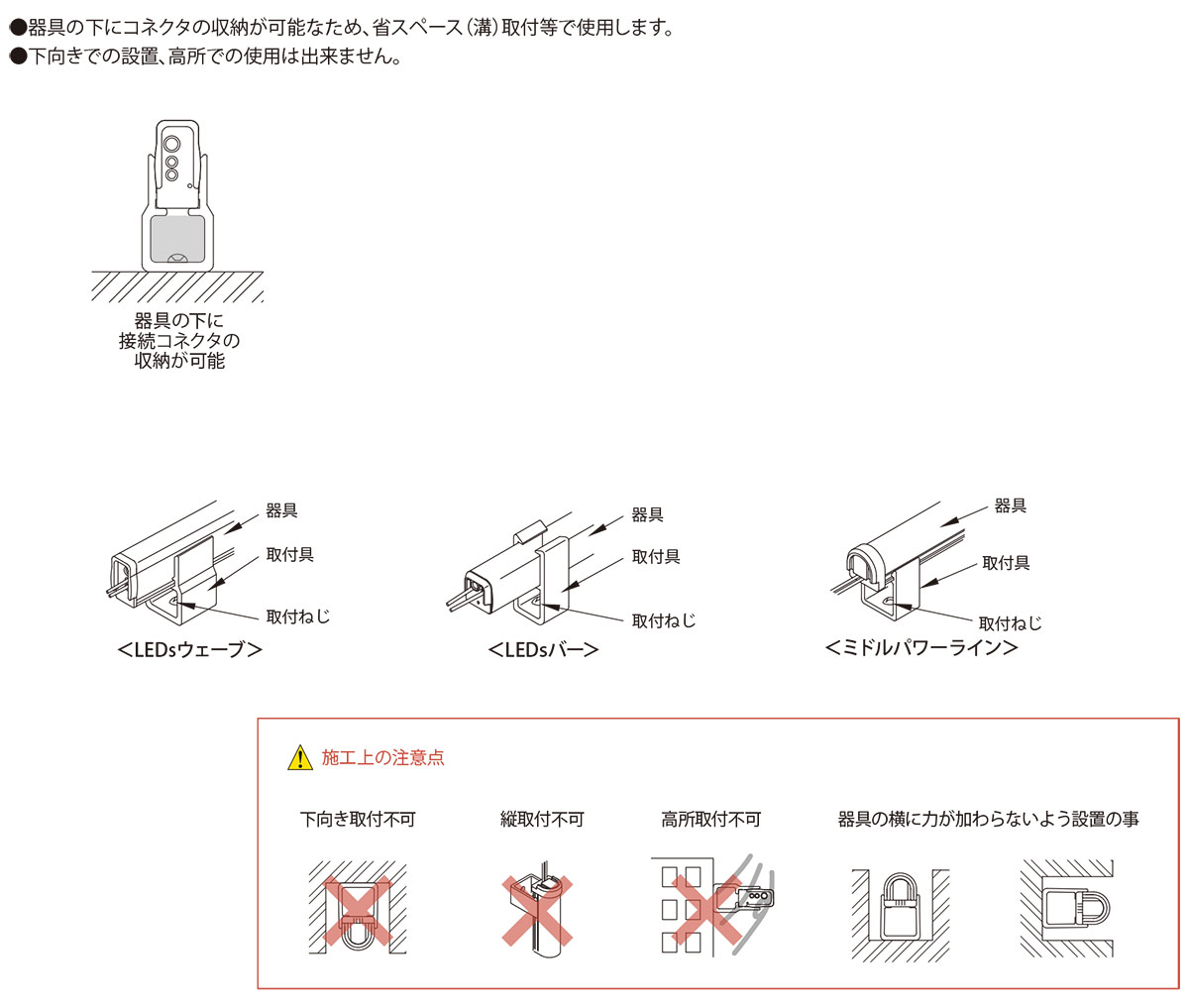 ●器具の下にコネクタの収納が可能なため、省スペース（溝）取付等で使用します。
●下向きでの設置、高所での使用は出来ません。

器具の下に
接続コネクタの
収納が可能

器具
取付具
取付ねじ
＜LEDsウェーブ＞

器具
取付具
取付ねじ
＜LEDsバー＞

器具
取付具
取付ねじ
＜ミドルパワーライン＞

施工上の注意点

下向き取付不可

縦取付不可

高所取付不可

器具の横に力が加わらないよう設置の事