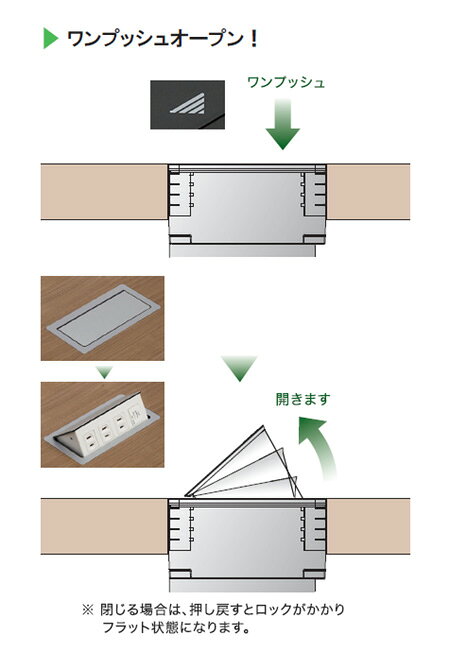 ワンプッシュオープン！

ワンプッシュ

開きます

※ 閉じる場合は、押し戻すとロックがかかりフラット状態になります。