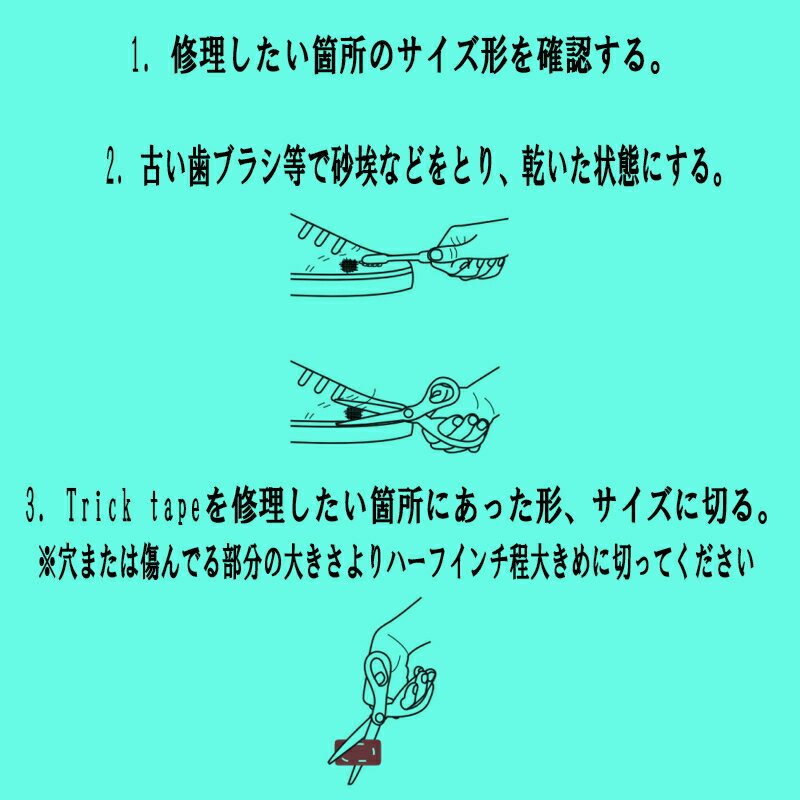 1. 修理したい箇所のサイズ形を確認する。

2. 古い歯ブラシ等で砂埃などをとり、乾いた状態にする。

3. Trick tapeを修理したい箇所にあった形、サイズに切る。

※穴または傷んでる部分の大きさよりハーフインチ程大きめに切ってください