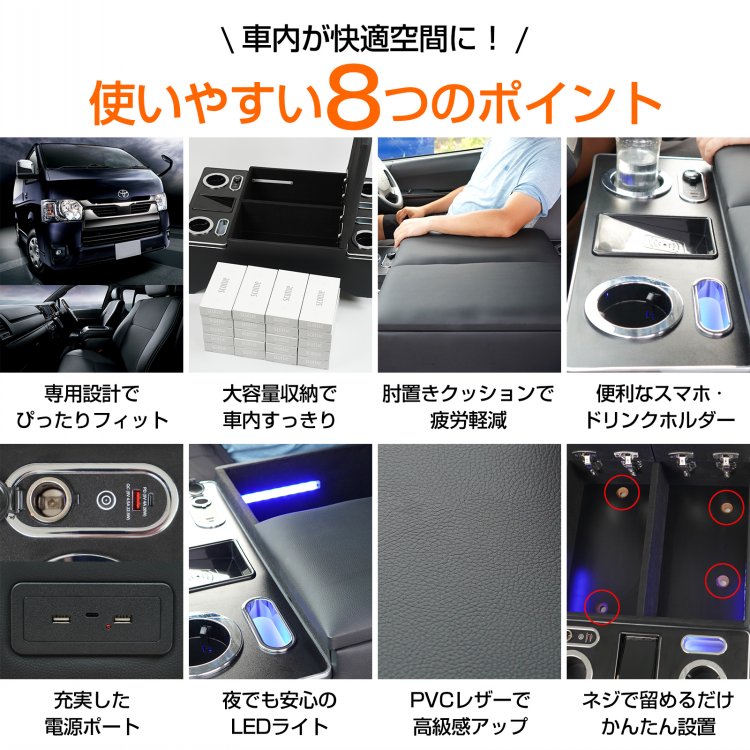 \ 車内が快適空間に！ /
使いやすい8つのポイント

専用設計で
ぴったりフィット

大容量収納で
車内すっきり

肘置きクッションで
疲労軽減

便利なスマホ・
ドリンクホルダー

充実した
電源ポート

夜でも安心の
LEDライト

PVCレザーで
高級感アップ

ネジで留めるだけ
かんたん設置