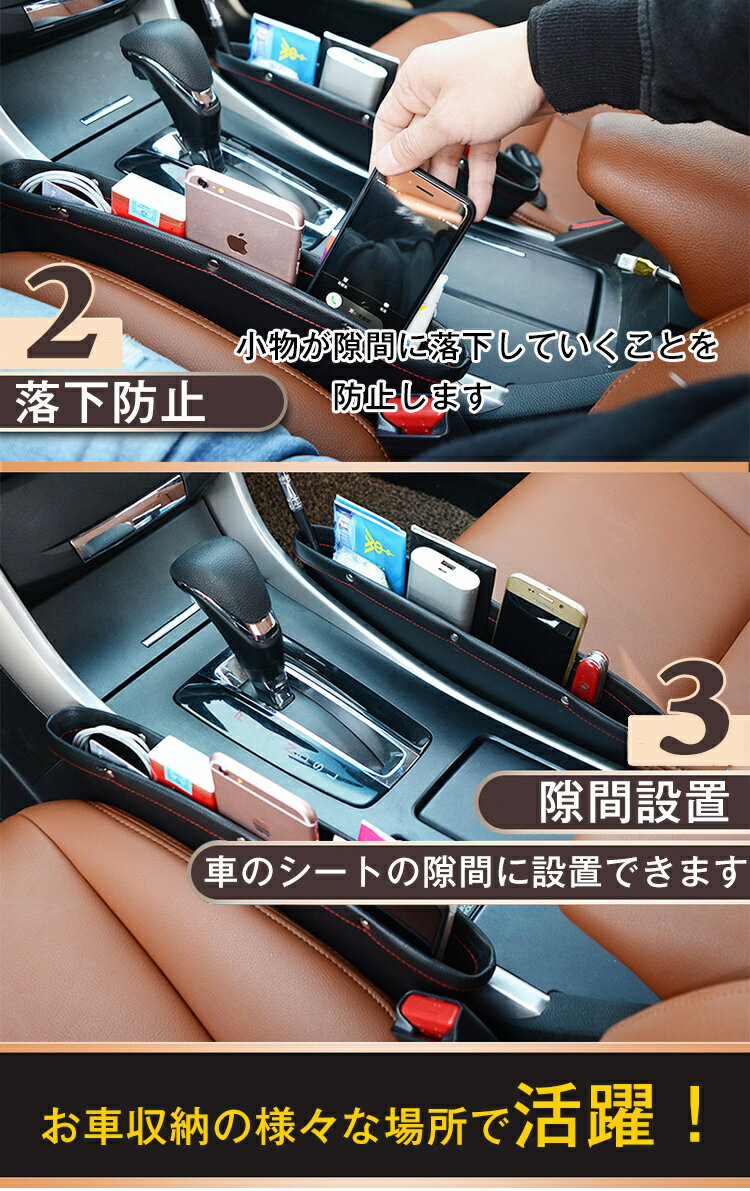 2

落下防止

小物が隙間に落下していくことを防止します

3

隙間設置

車のシートの隙間に設置できます

お車収納の様々な場所で活躍！