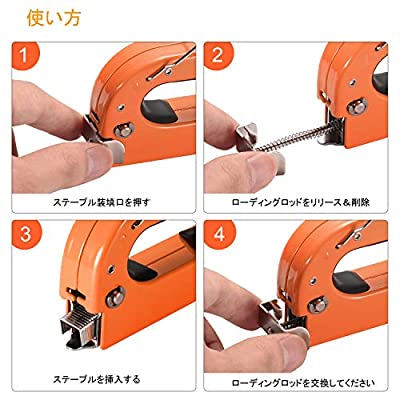 使い方

1

ステープル装填口を押す

2

ローディングロッドをリリース＆削除

3

ステープルを挿入する

4

ローディングロッドを交換してください