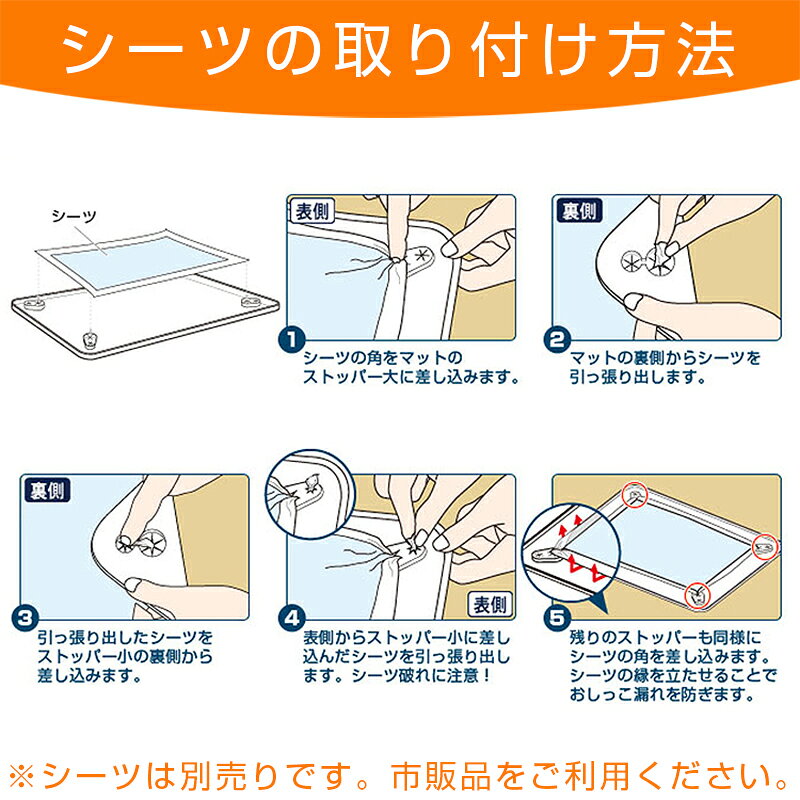 シーツの取り付け方法

シーツ

表側

1 シーツの角をマットのストッパー大に差し込みます。

裏側

2 マットの裏側からシーツを引っ張り出します。

裏側

3 引っ張り出したシーツをストッパー小の裏側から差し込みます。

表側

4 表側からストッパー小に差し込んだシーツを引っ張り出します。シーツ破れに注意！

5 残りのストッパーも同様にシーツの角を差し込みます。シーツの縁を立たせることでおしっこ漏れを防ぎます。

※シーツは別売りです。市販品をご利用ください。