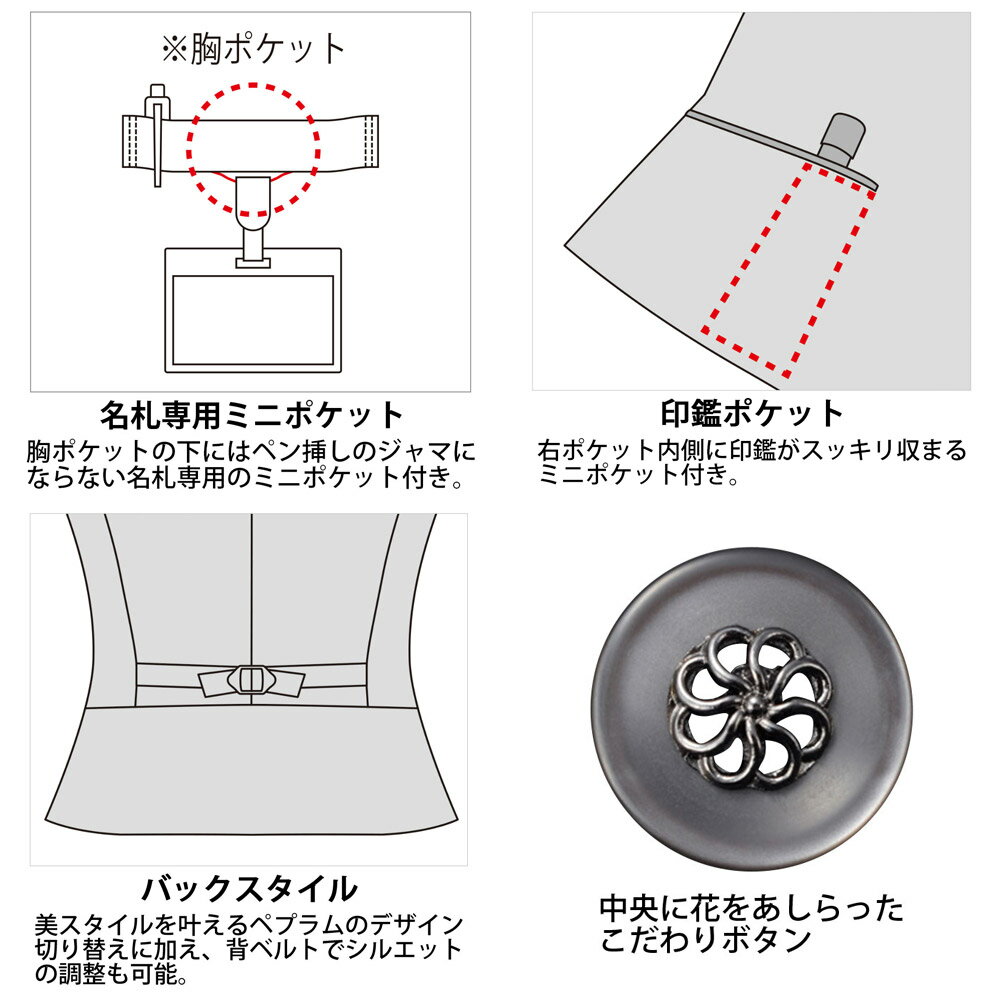 ※胸ポケット

名札専用ミニポケット
胸ポケットの下にはペン挿しのジャマにならない名札専用のミニポケット付き。

印鑑ポケット
右ポケット内側に印鑑がスッキリ収まるミニポケット付き。

バックスタイル
美スタイルを叶えるペプラムのデザイン切り替えに加え、背ベルトでシルエットの調整も可能。

中央に花をあしらったこだわりボタン