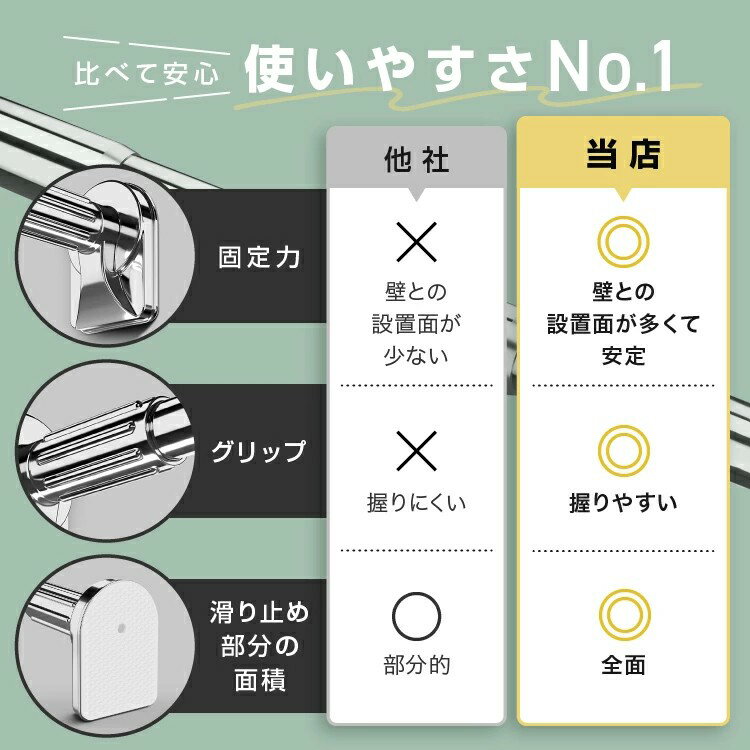 比べて安心 使いやすさNo.1

| | 他社 | 当店 |
|---|---|---|
| 固定力 | × 壁との設置面が少ない | ◎ 壁との設置面が多くて安定 |
| グリップ | × 握りにくい | ◎ 握りやすい |
| 滑り止め部分の面積 | ○ 部分的 | ◎ 全面 |