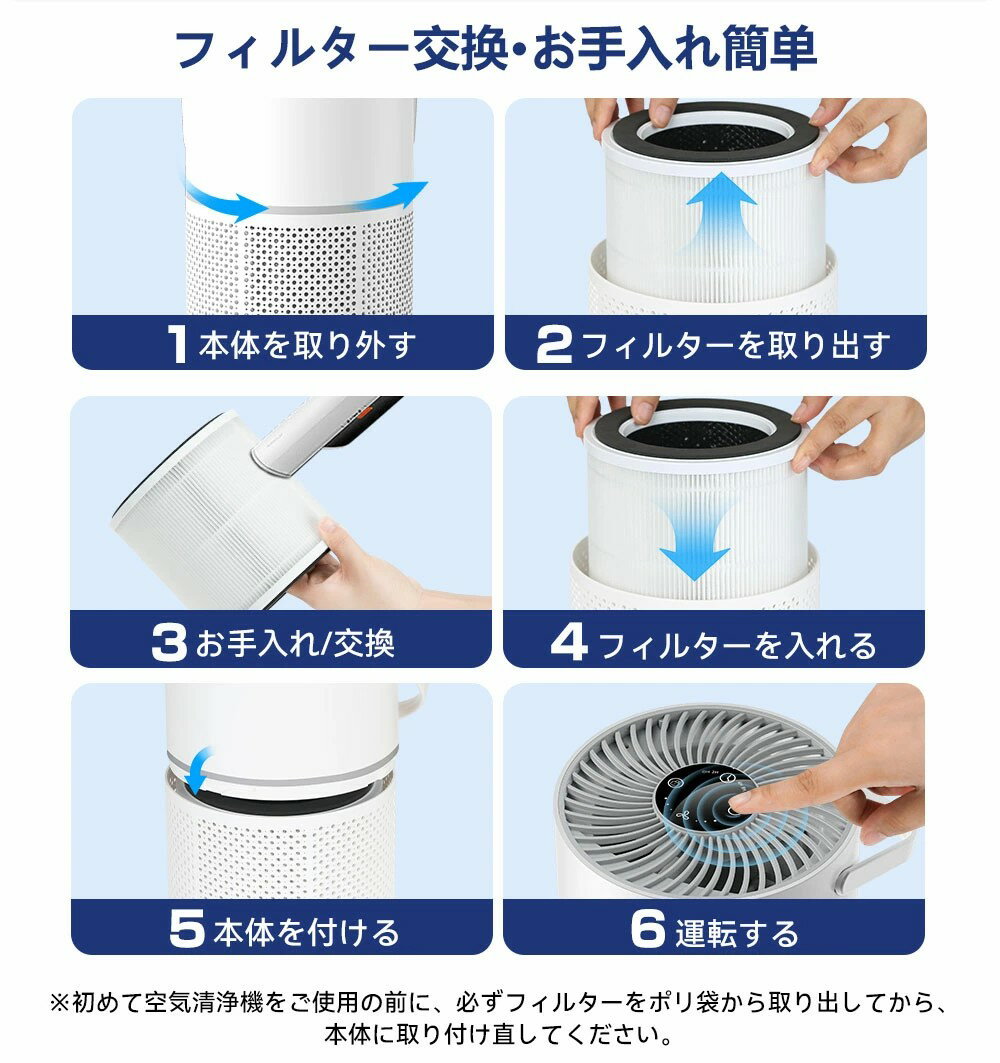 フィルター交換・お手入れ簡単

1 本体を取り外す

2 フィルターを取り出す

3 お手入れ/交換

4 フィルターを入れる

5 本体を付ける

6 運転する

※初めて空気清浄機をご使用の前に、必ずフィルターをポリ袋から取り出してから、本体に取り付け直してください。